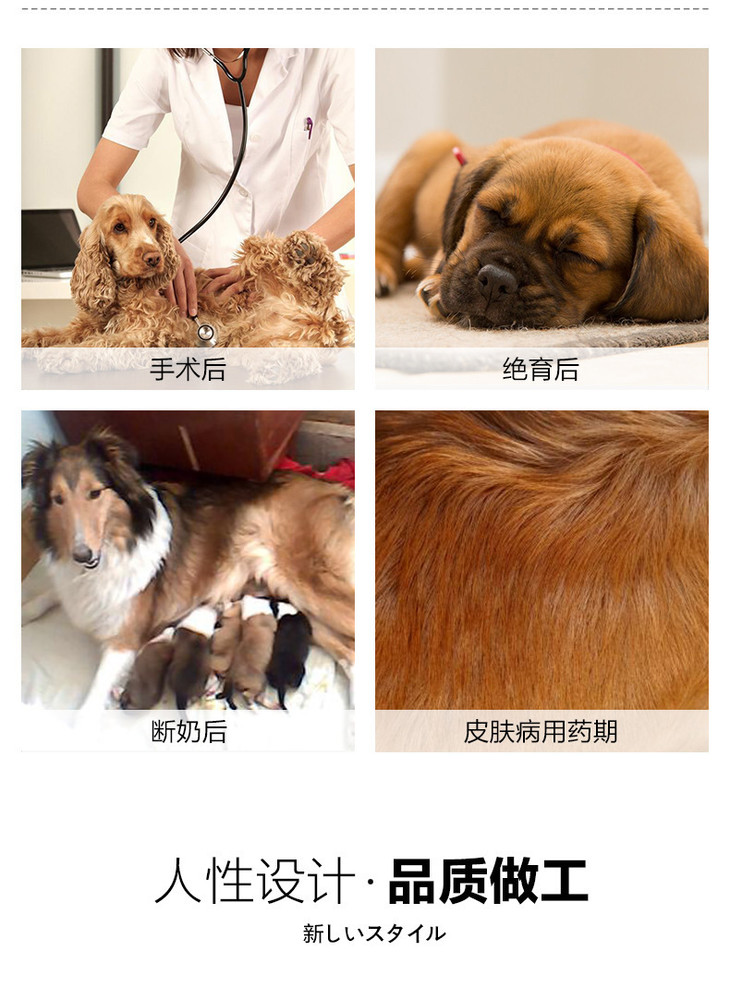 手术后

绝育后

断奶后

皮肤病用药期

人性设计·品质做工

新しいスタイル