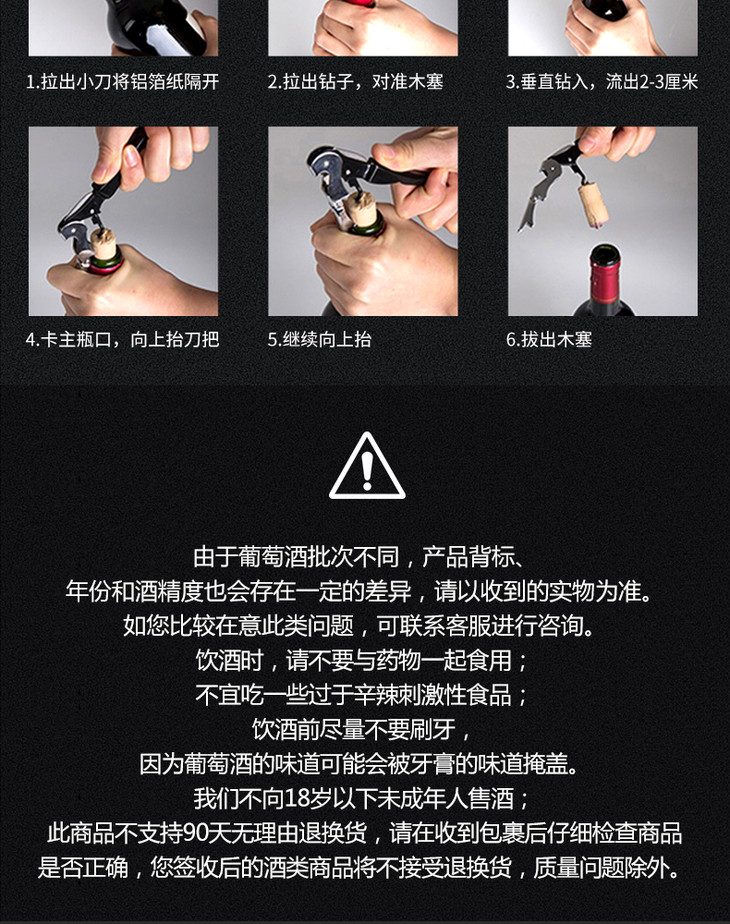 1.拉出小刀将铝箔纸隔开

2.拉出钻子，对准木塞

3.垂直钻入，流出2-3厘米

4.卡主瓶口，向上抬刀把

5.继续向上抬

6.拔出木塞

由于葡萄酒批次不同，产品背标、
年份和酒精度也会存在一定的差异，请以收到的实物为准。
如您比较在意此类问题，可联系客服进行咨询。
饮酒时，请不要与药物一起食用；
不宜吃一些过于辛辣刺激性食品；
饮酒前尽量不要刷牙，
因为葡萄酒的味道可能会被牙膏的味道掩盖。
我们不向18岁以下未成年人售酒；
此商品不支持90天无理由退换货，请在收到包裹后仔细检查商品
是否正确，您签收后的酒类商品将不接受退换货，质量问题除外。