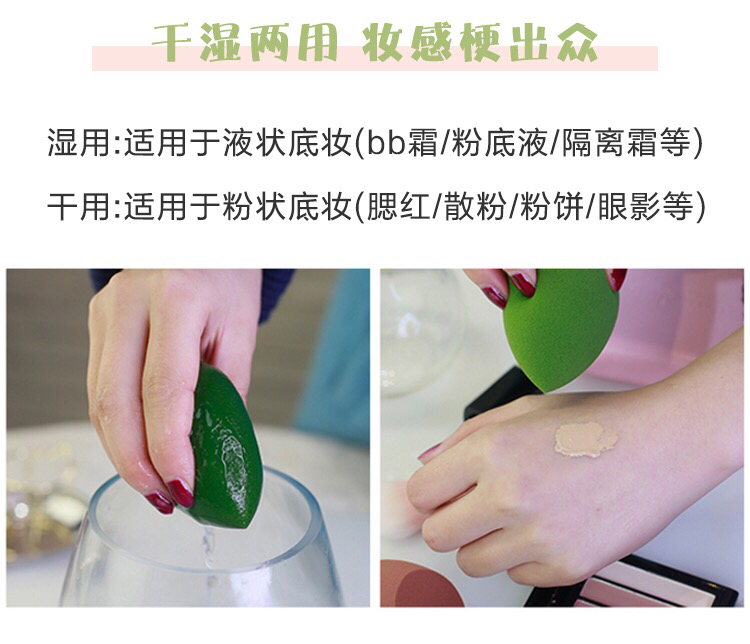 干湿两用 妆感梗出众

湿用:适用于液状底妆(bb霜/粉底液/隔离霜等)

干用:适用于粉状底妆(腮红/散粉/粉饼/眼影等)