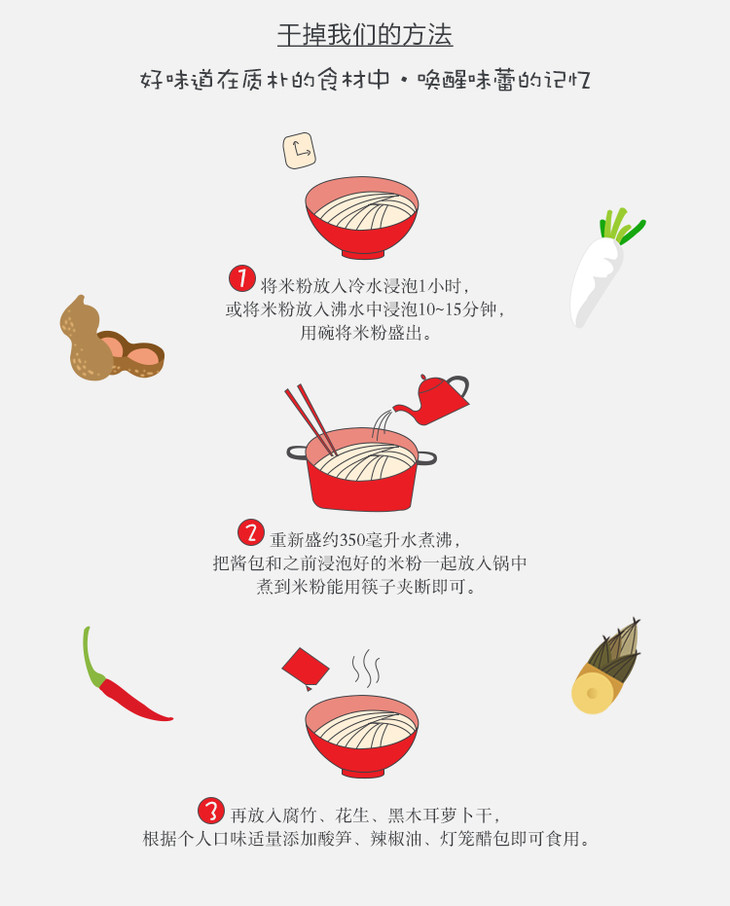 干掉我们的方法

好味道在质朴的食材中·唤醒味蕾的记忆

1 将米粉放入冷水浸泡1小时，
或将米粉放入沸水中浸泡10~15分钟，
用碗将米粉盛出。

2 重新盛约350毫升水煮沸，
把酱包和之前浸泡好的米粉一起放入锅中
煮到米粉能用筷子夹断即可。

3 再放入腐竹、花生、黑木耳萝卜干，
根据个人口味适量添加酸笋、辣椒油、灯笼醋包即可食用。