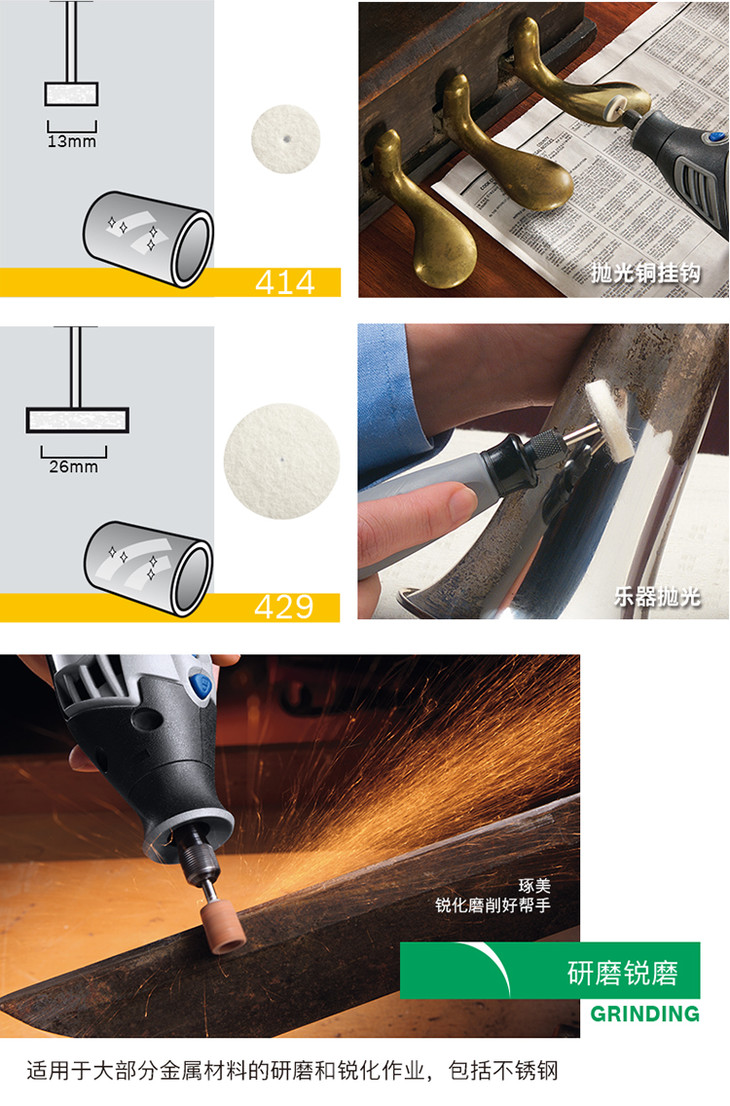 13mm

414

抛光铜挂钩

26mm

429

乐器抛光

琢美
锐化磨削好帮手

研磨锐磨
GRINDING

适用于大部分金属材料的研磨和锐化作业，包括不锈钢