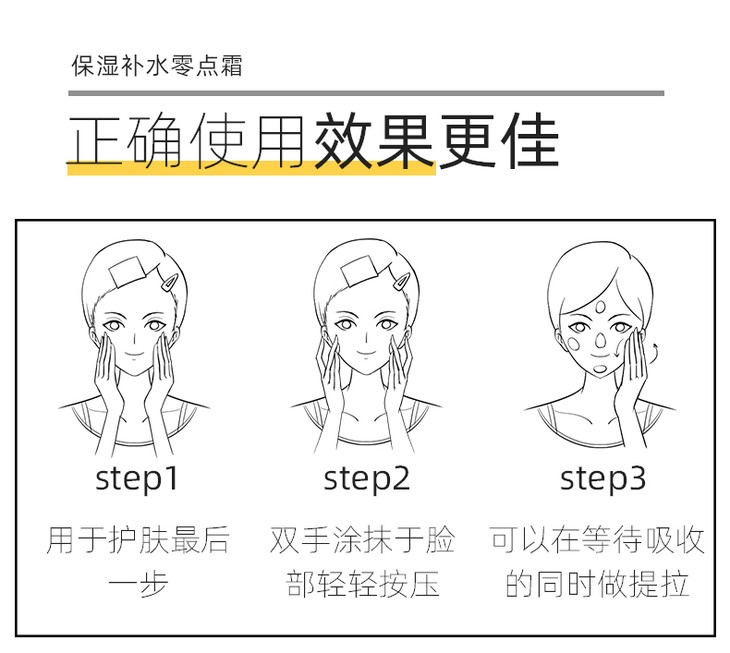 保湿补水零点霜

正确使用效果更佳

step1

用于护肤最后一步

step2

双手涂抹于脸部轻轻按压

step3

可以在等待吸收的同时做提拉