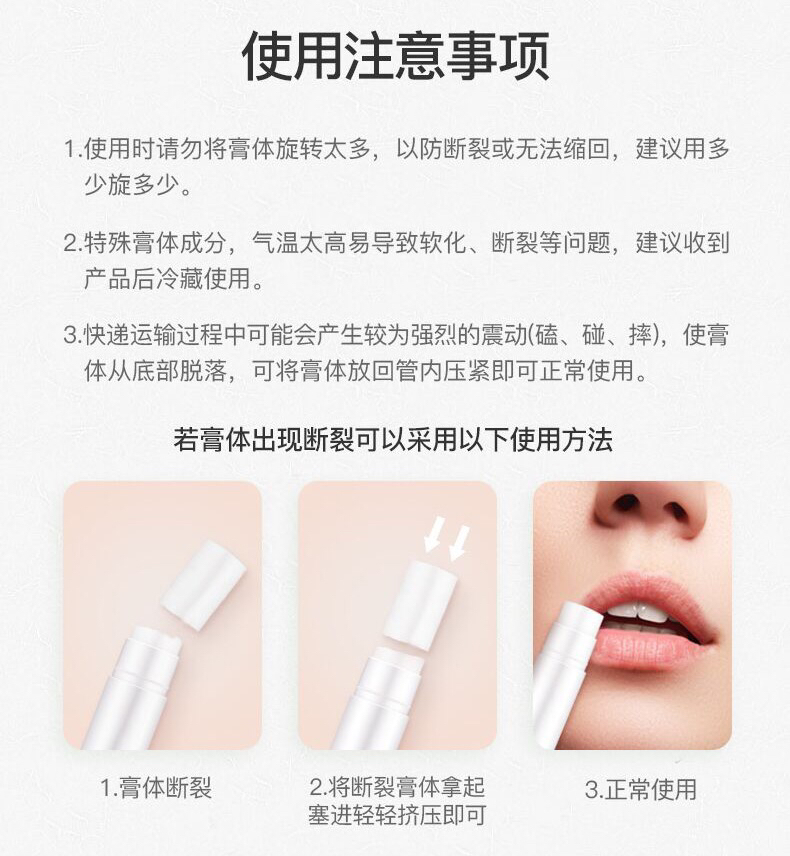 使用注意事项

1.使用时请勿将膏体旋转太多，以防断裂或无法缩回，建议用多少旋多少。

2.特殊膏体成分，气温太高易导致软化、断裂等问题，建议收到产品后冷藏使用。

3.快递运输过程中可能会产生较为强烈的震动(磕、碰、摔)，使膏体从底部脱落，可将膏体放回管内压紧即可正常使用。

若膏体出现断裂可以采用以下使用方法

1.膏体断裂

2.将断裂膏体拿起塞进轻轻挤压即可

3.正常使用