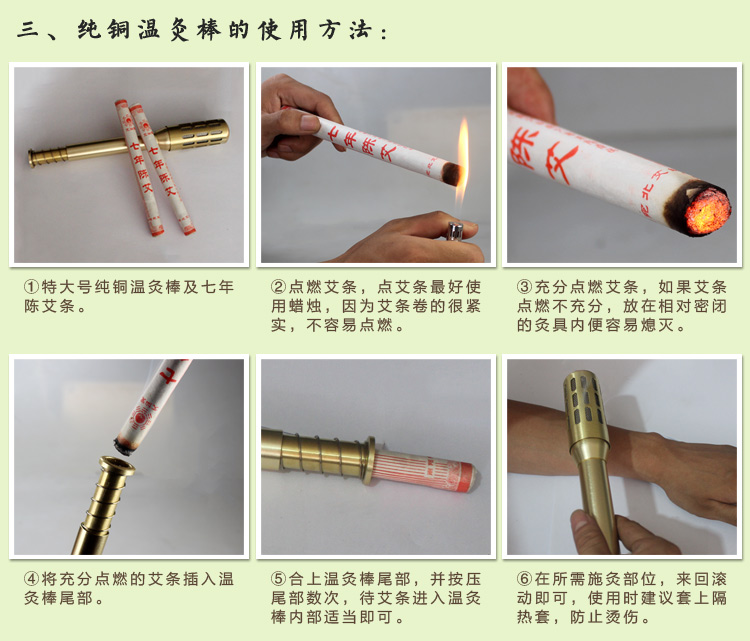 三、纯铜温灸棒的使用方法：

七年陈艾

七年陈艾

七年陈艾

陈艾

①特大号纯铜温灸棒及七年陈艾条。

②点燃艾条，点艾条最好使用蜡烛，因为艾条卷的很紧实，不容易点燃。

③充分点燃艾条，如果艾条点燃不充分，放在相对密闭的灸具内便容易熄灭。

④将充分点燃的艾条插入温灸棒尾部。

⑤合上温灸棒尾部，并按压尾部数次，待艾条进入温灸棒内部适当即可。

⑥在所需施灸部位，来回滚动即可，使用时建议套上隔热套，防止烫伤。