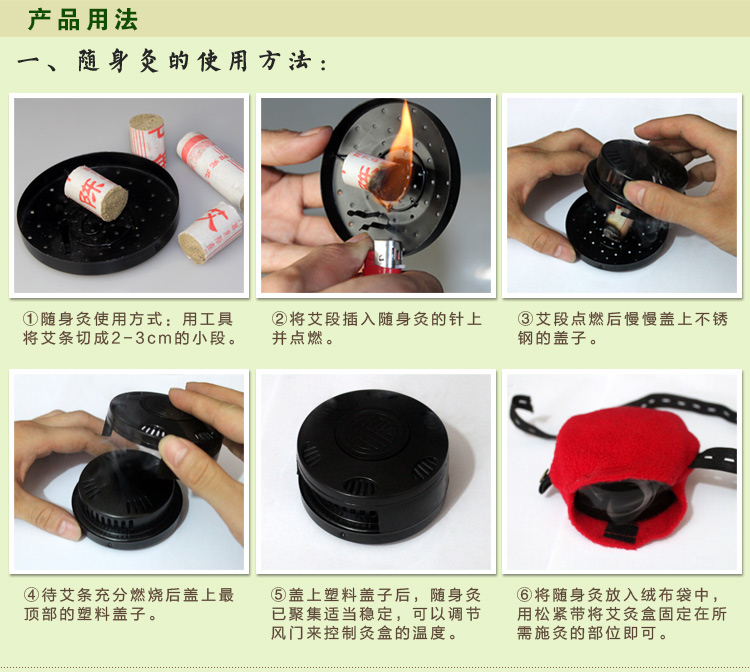 产品用法

一、随身灸的使用方法：

①随身灸使用方式：用工具将艾条切成2-3cm的小段。

②将艾段插入随身灸的针上并点燃。

③艾段点燃后慢慢盖上不锈钢的盖子。

④待艾条充分燃烧后盖上最顶部的塑料盖子。

⑤盖上塑料盖子后，随身灸已聚集适当稳定，可以调节风门来控制灸盒的温度。

⑥将随身灸放入绒布袋中，用松紧带将艾灸盒固定在所需施灸的部位即可。