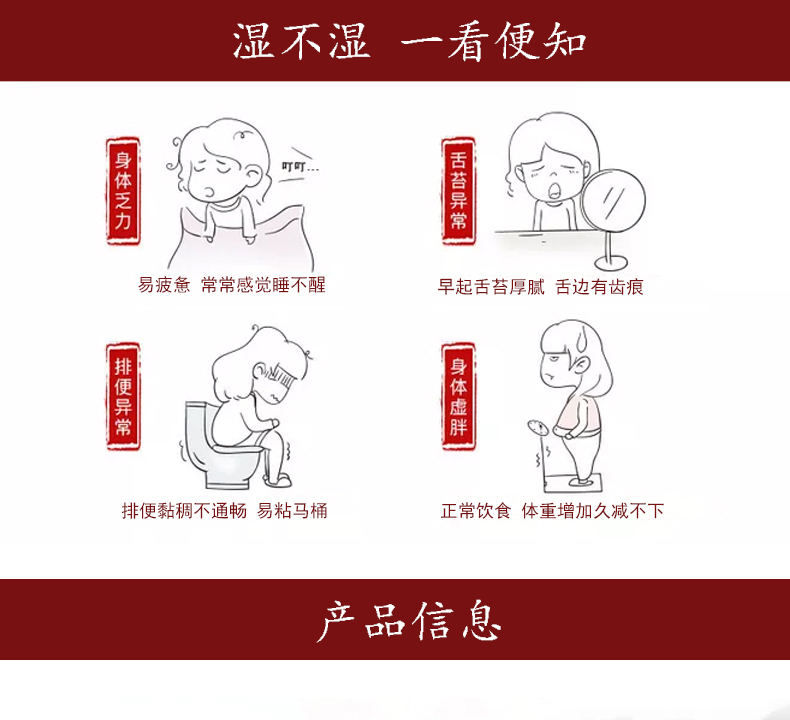 湿不湿 一看便知

身体乏力

叮叮...

易疲惫 常常感觉睡不醒

舌苔异常

早起舌苔厚腻 舌边有齿痕

排便异常

排便黏稠不通畅 易粘马桶

身体虚胖

正常饮食 体重增加久减不下

产品信息