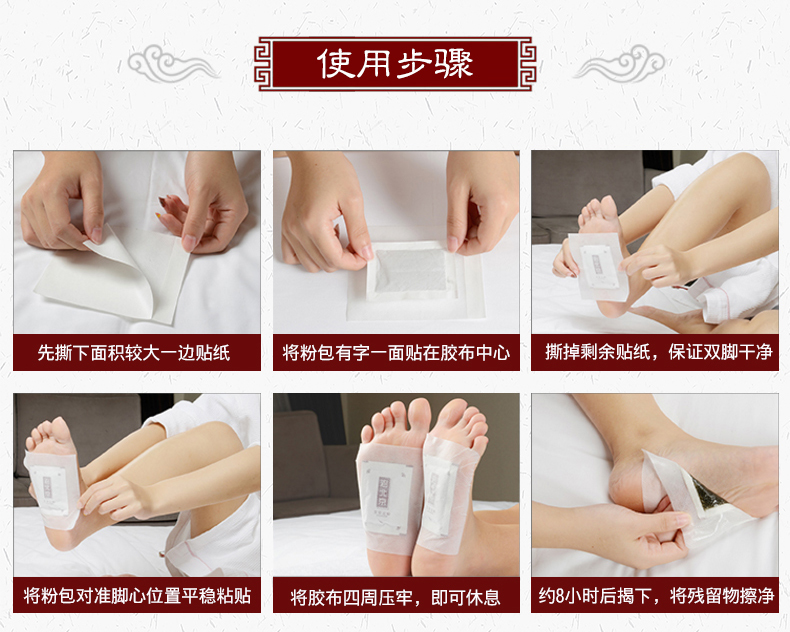 使用步骤

先撕下面积较大一边贴纸

将粉包有字一面贴在胶布中心

撕掉剩余贴纸，保证双脚干净

将粉包对准脚心位置平稳粘贴

将胶布四周压牢，即可休息

约8小时后揭下，将残留物擦净