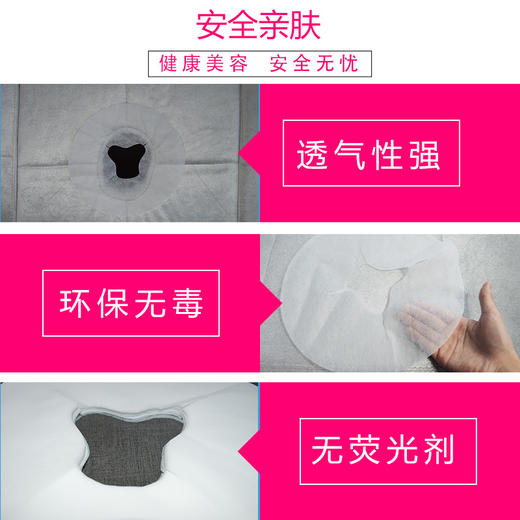 安全亲肤

健康美容 安全无忧

透气性强

环保无毒

无荧光剂