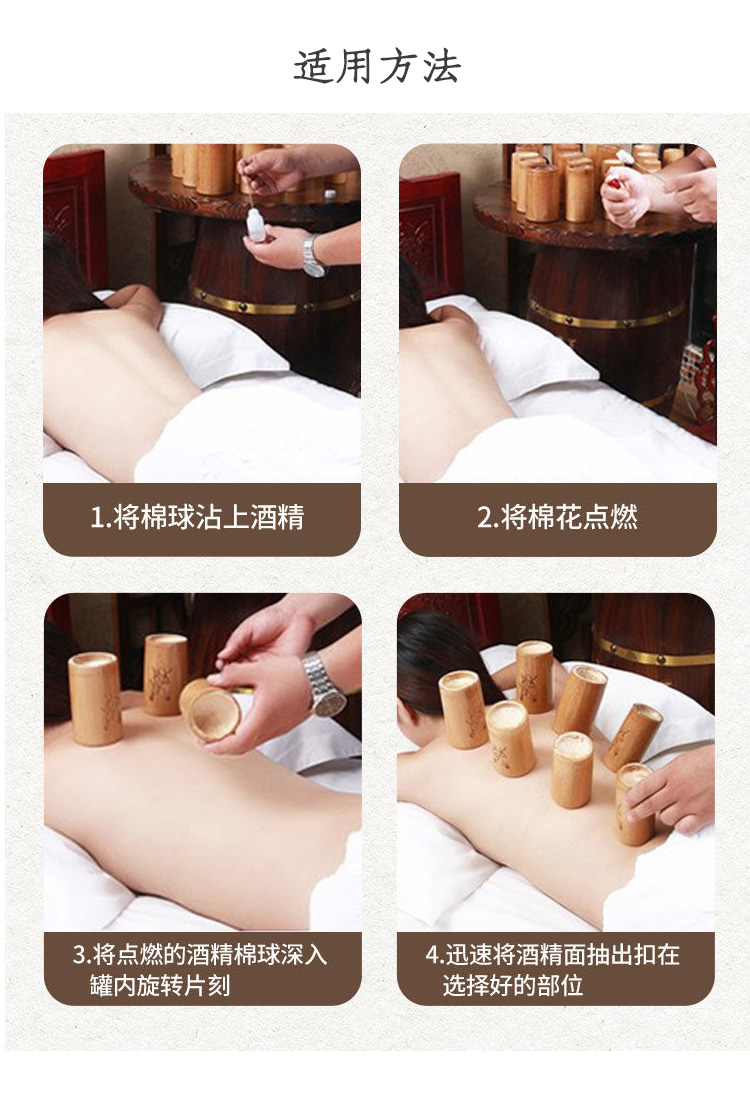 适用方法

1.将棉球沾上酒精

2.将棉花点燃

3.将点燃的酒精棉球深入罐内旋转片刻

4.迅速将酒精面抽出扣在选择好的部位