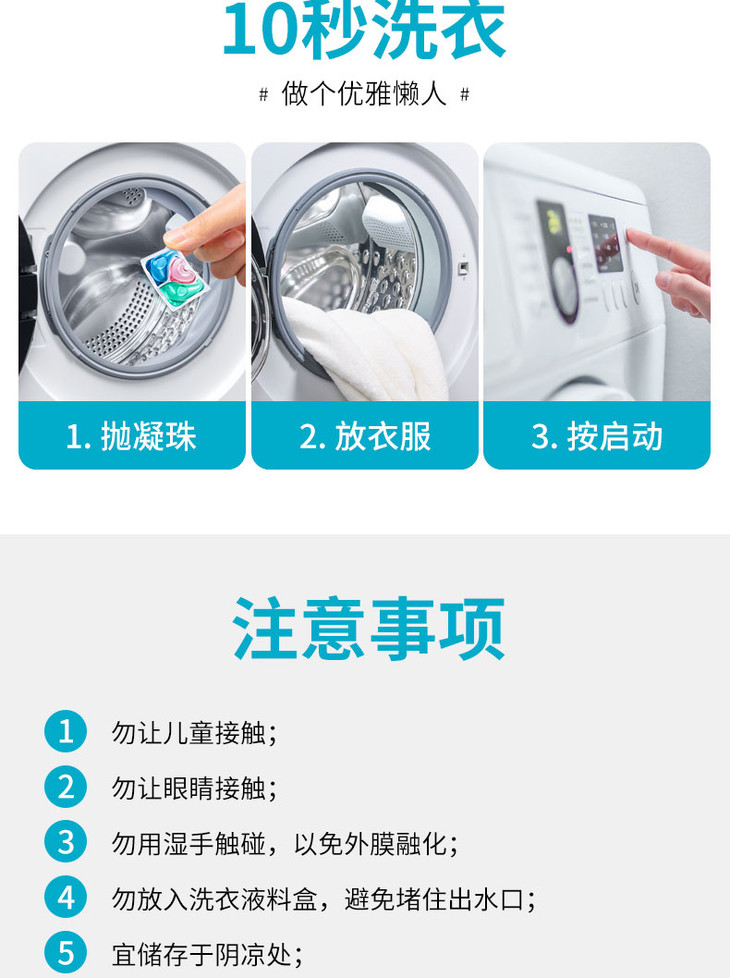 10秒洗衣

# 做个优雅懒人 #

1. 抛凝珠

2. 放衣服

3. 按启动

注意事项

1 勿让儿童接触；

2 勿让眼睛接触；

3 勿用湿手触碰，以免外膜融化；

4 勿放入洗衣液料盒，避免堵住出水口；

5 宜储存于阴凉处；