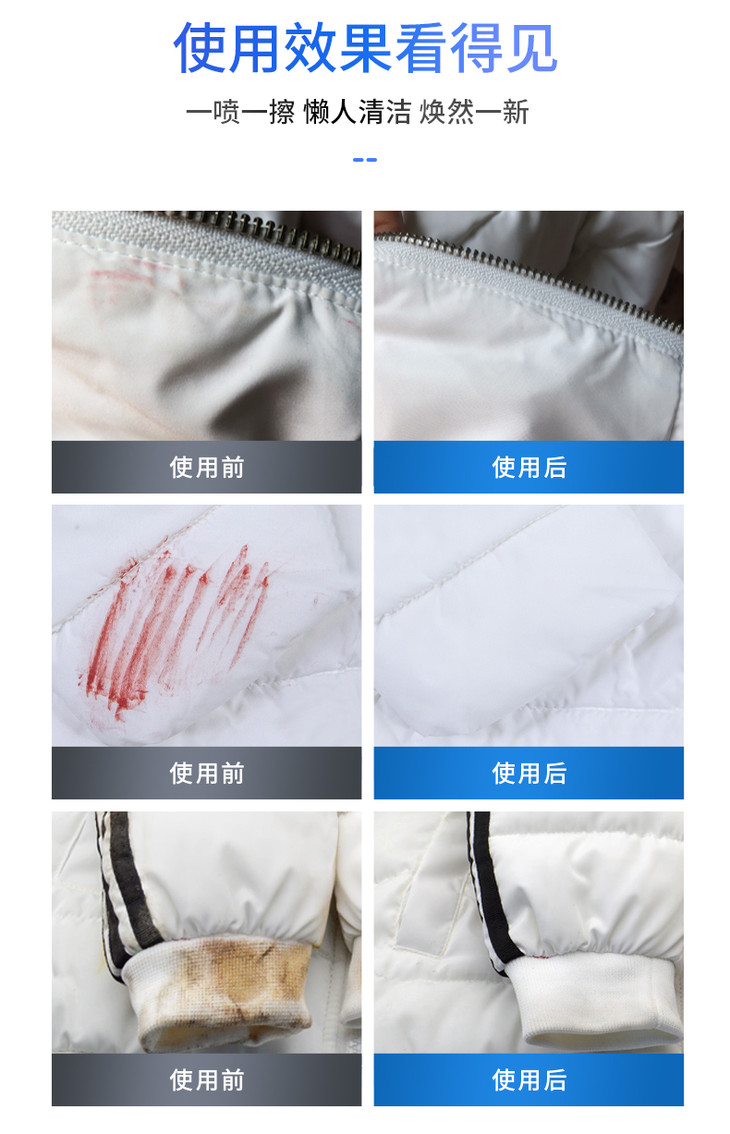 使用效果看得见

一喷一擦 懒人清洁 焕然一新

使用前

使用后

使用前

使用后

使用前

使用后