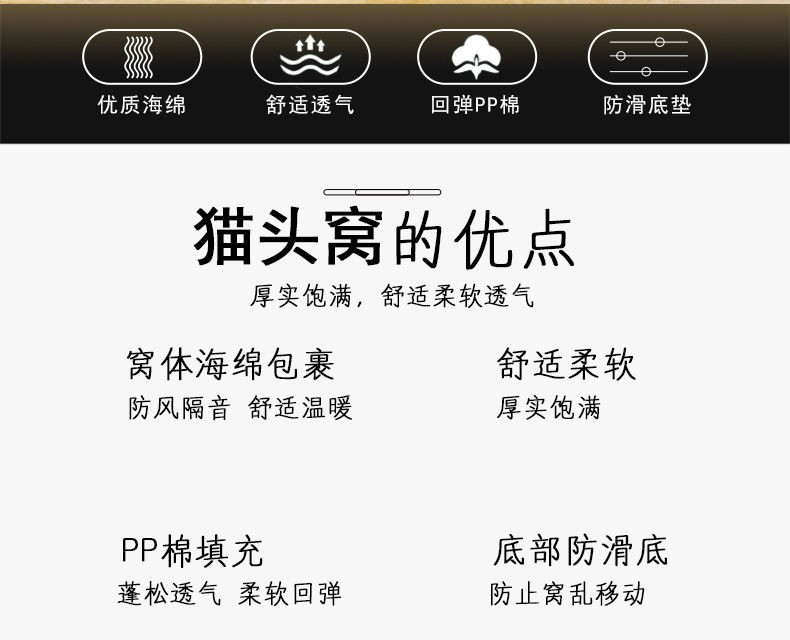 优质海绵 舒适透气 回弹PP棉 防滑底垫

猫头窝的优点

厚实饱满，舒适柔软透气

窝体海绵包裹

防风隔音 舒适温暖

舒适柔软

厚实饱满

PP棉填充

蓬松透气 柔软回弹

底部防滑底

防止窝乱移动