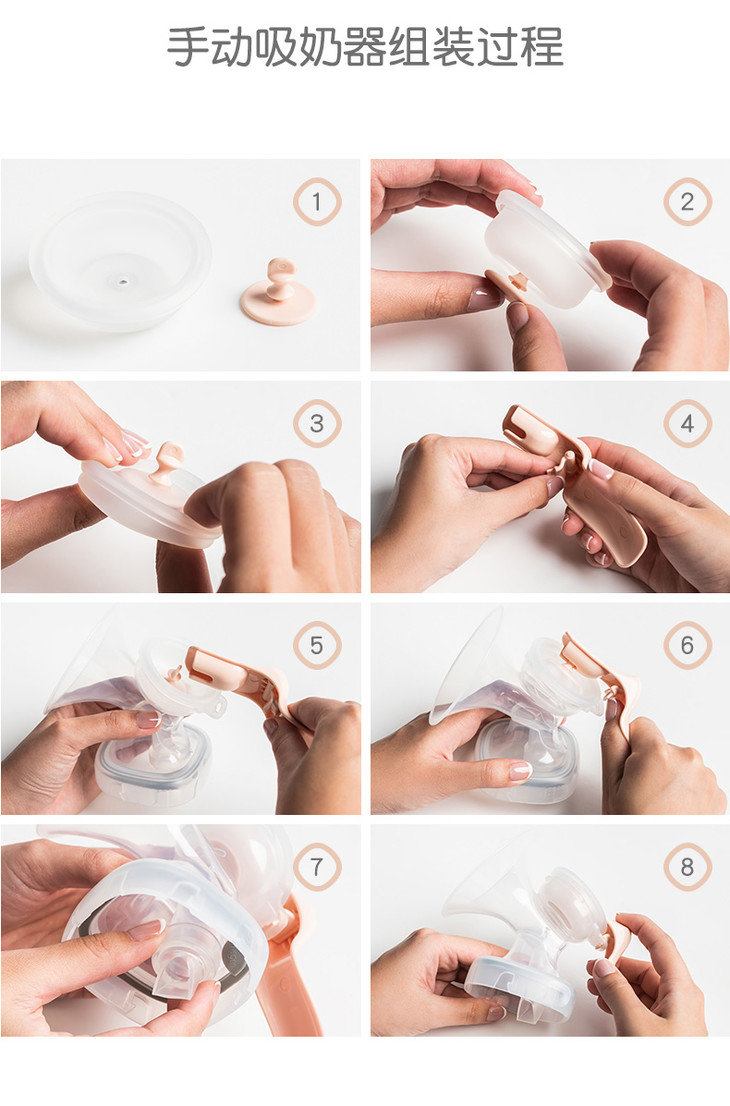 手动吸奶器组装过程

1

2

3

4

5

6

7

8