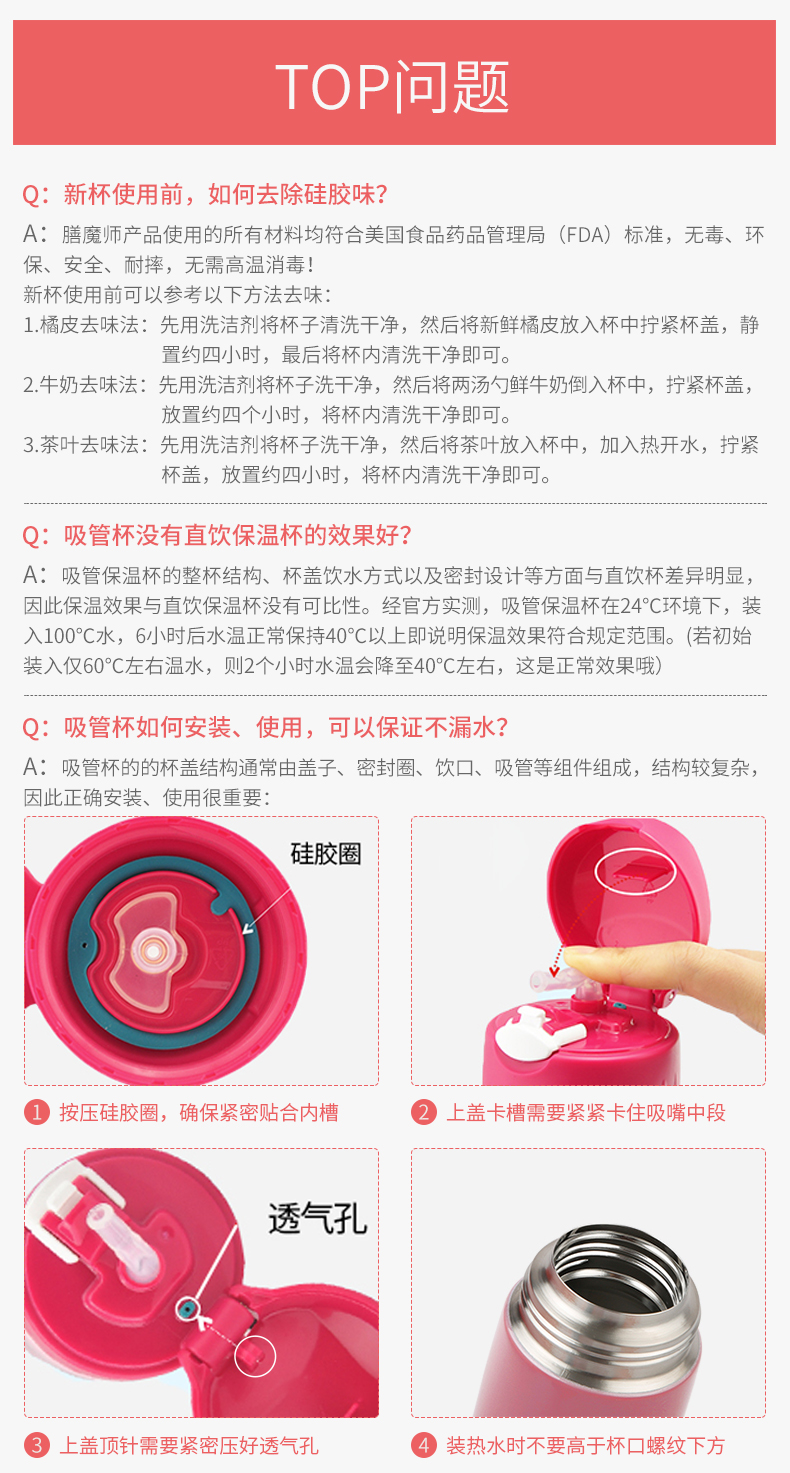 TOP问题

Q：新杯使用前，如何去除硅胶味？

A：膳魔师产品使用的所有材料均符合美国食品药品管理局（FDA）标准，无毒、环保、安全、耐摔，无需高温消毒！
新杯使用前可以参考以下方法去味：
1.橘皮去味法：先用洗洁剂将杯子清洗干净，然后将新鲜橘皮放入杯中拧紧杯盖，静置约四小时，最后将杯内清洗干净即可。
2.牛奶去味法：先用洗洁剂将杯子洗干净，然后将两汤勺鲜牛奶倒入杯中，拧紧杯盖，放置约四个小时，将杯内清洗干净即可。
3.茶叶去味法：先用洗洁剂将杯子洗干净，然后将茶叶放入杯中，加入热开水，拧紧杯盖，放置约四小时，将杯内清洗干净即可。

Q：吸管杯没有直饮保温杯的效果好？

A：吸管保温杯的整杯结构、杯盖饮水方式以及密封设计等方面与直饮杯差异明显，因此保温效果与直饮保温杯没有可比性。经官方实测，吸管保温杯在24°C环境下，装入100°C水，6小时后水温正常保持40°C以上即说明保温效果符合规定范围。(若初始装入仅60°C左右温水，则2个小时水温会降至40°C左右，这是正常效果哦）

Q：吸管杯如何安装、使用，可以保证不漏水？

A：吸管杯的的杯盖结构通常由盖子、密封圈、饮口、吸管等组件组成，结构较复杂，因此正确安装、使用很重要：

硅胶圈

1 按压硅胶圈，确保紧密贴合内槽

2 上盖卡槽需要紧紧卡住吸嘴中段

透气孔

3 上盖顶针需要紧密压好透气孔

4 装热水时不要高于杯口螺纹下方