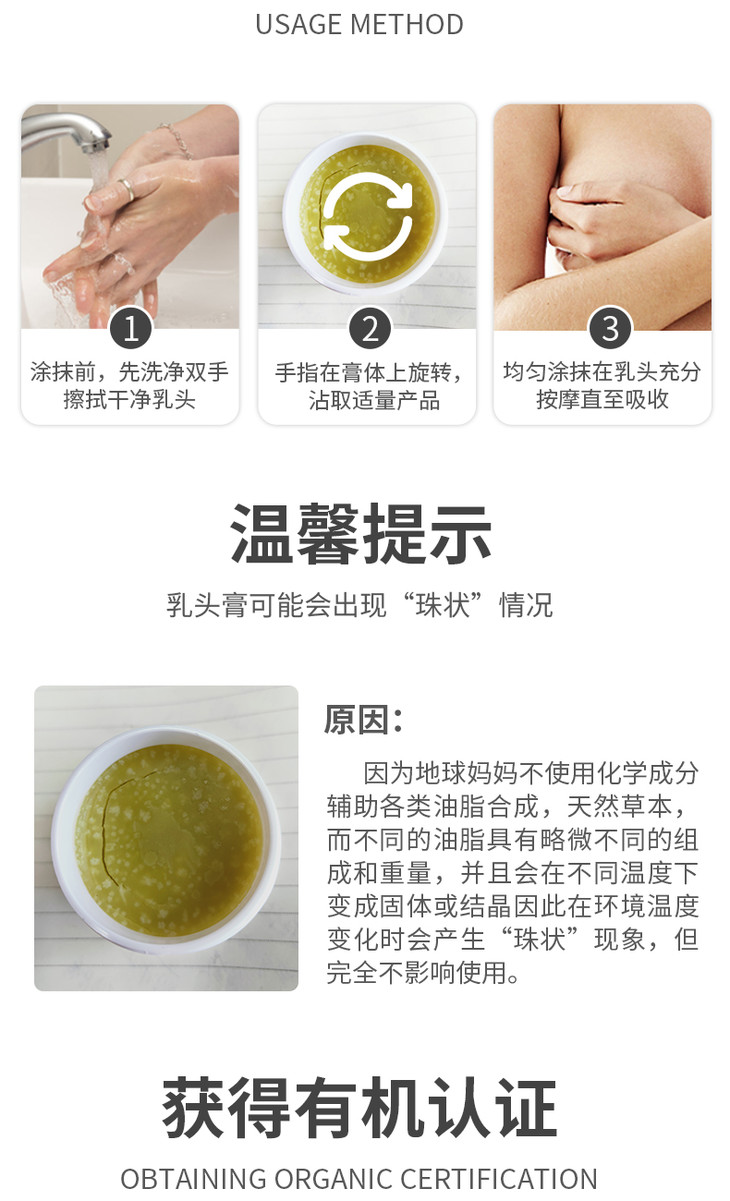 USAGE METHOD

1
涂抹前，先洗净双手擦拭干净乳头

2
手指在膏体上旋转，沾取适量产品

3
均匀涂抹在乳头充分按摩直至吸收

温馨提示

乳头膏可能会出现“珠状”情况

原因：

因为地球妈妈不使用化学成分辅助各类油脂合成，天然草本，而不同的油脂具有略微不同的组成和重量，并且会在不同温度下变成固体或结晶因此在环境温度变化时会产生“珠状”现象，但完全不影响使用。

获得有机认证

OBTAINING ORGANIC CERTIFICATION