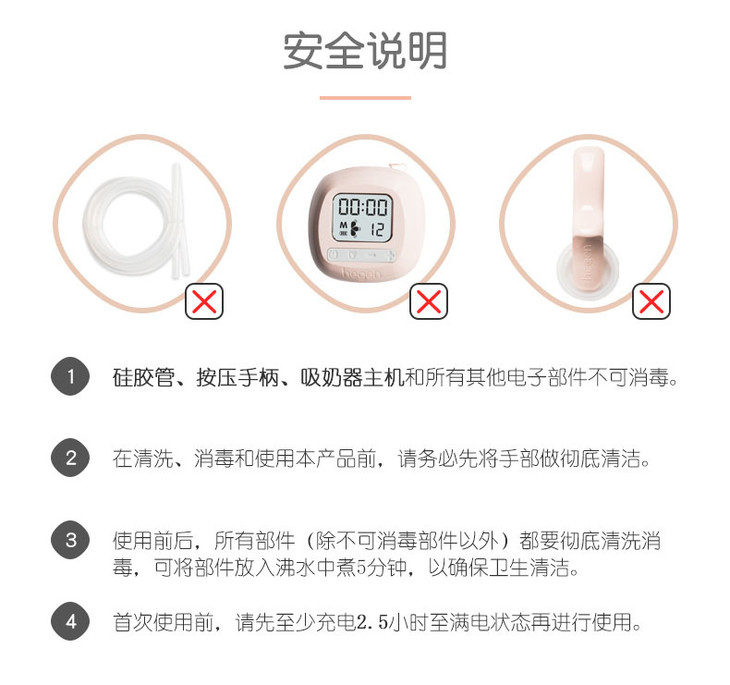 安全说明

00:00
M
12
hegen

hegen

1 硅胶管、按压手柄、吸奶器主机和所有其他电子部件不可消毒。

2 在清洗、消毒和使用本产品前，请务必先将手部做彻底清洁。

3 使用前后，所有部件（除不可消毒部件以外）都要彻底清洗消毒，可将部件放入沸水中煮5分钟，以确保卫生清洁。

4 首次使用前，请先至少充电2.5小时至满电状态再进行使用。