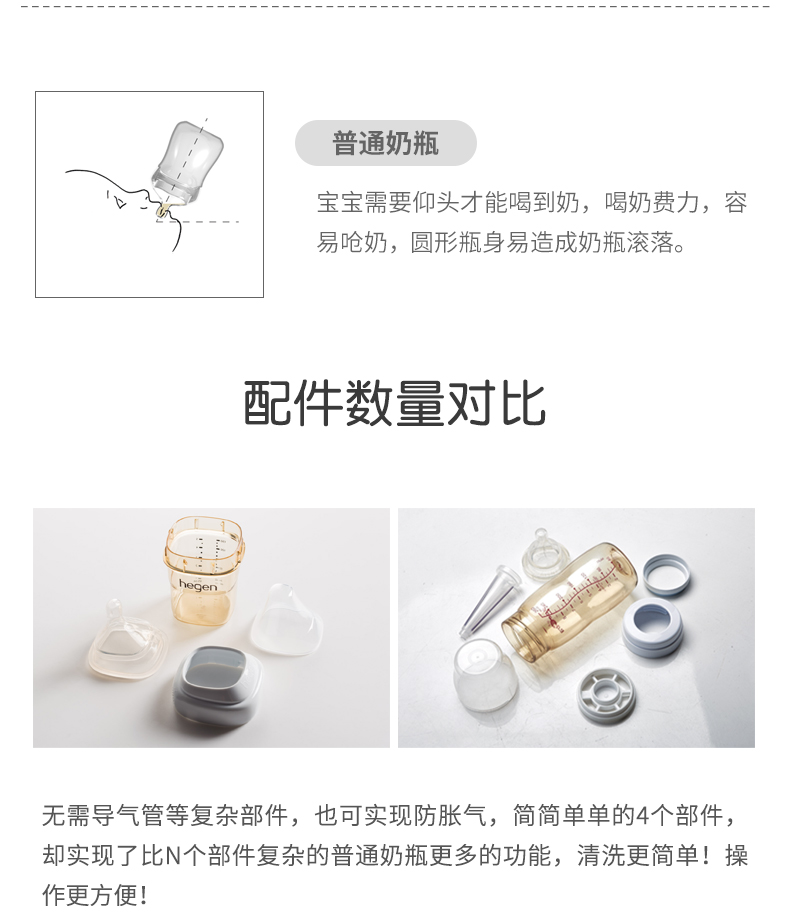 普通奶瓶

宝宝需要仰头才能喝到奶，喝奶费力，容易呛奶，圆形瓶身易造成奶瓶滚落。

配件数量对比

hegen

无需导气管等复杂部件，也可实现防胀气，简简单单的4个部件，却实现了比N个部件复杂的普通奶瓶更多的功能，清洗更简单！操作更方便！