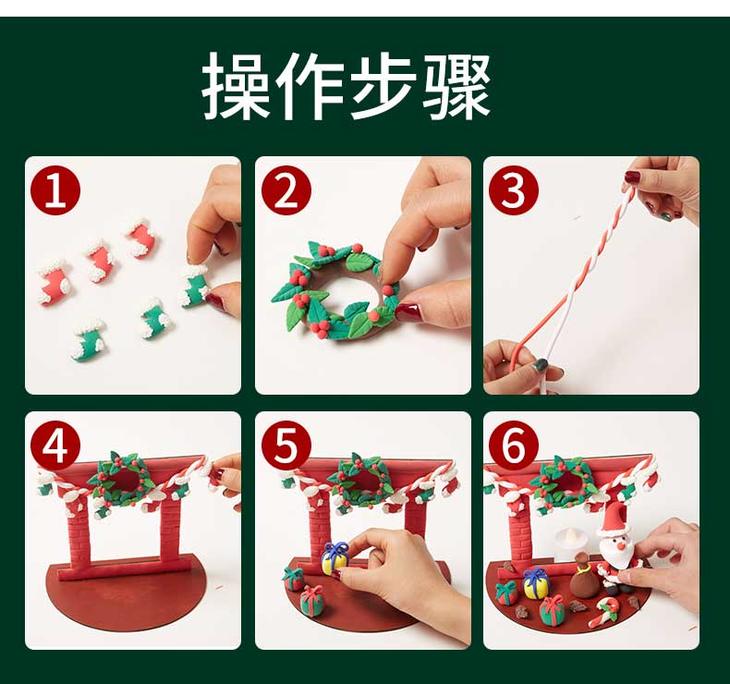 操作步骤

1

2

3

4

5

6