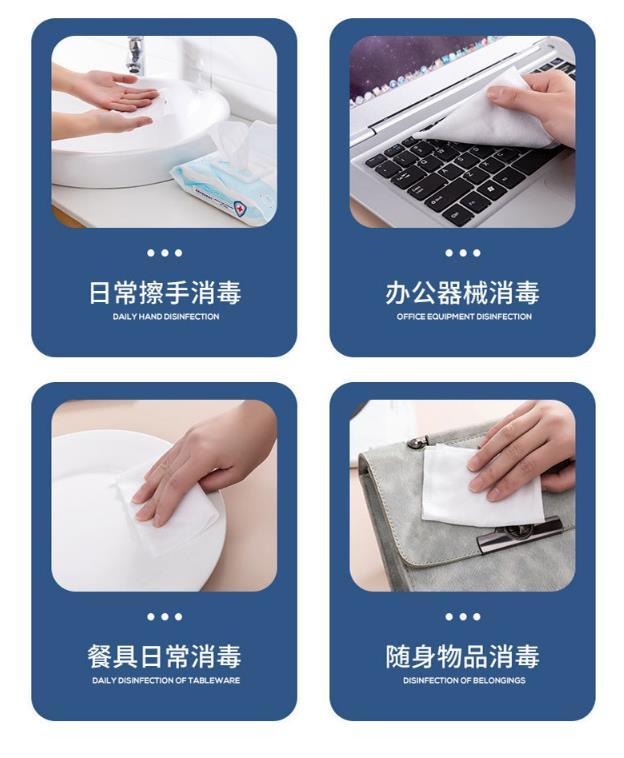 日常擦手消毒
DAILY HAND DISINFECTION

办公器械消毒
OFFICE EQUIPMENT DISINFECTION

餐具日常消毒
DAILY DISINFECTION OF TABLEWARE

随身物品消毒
DISINFECTION OF BELONGINGS