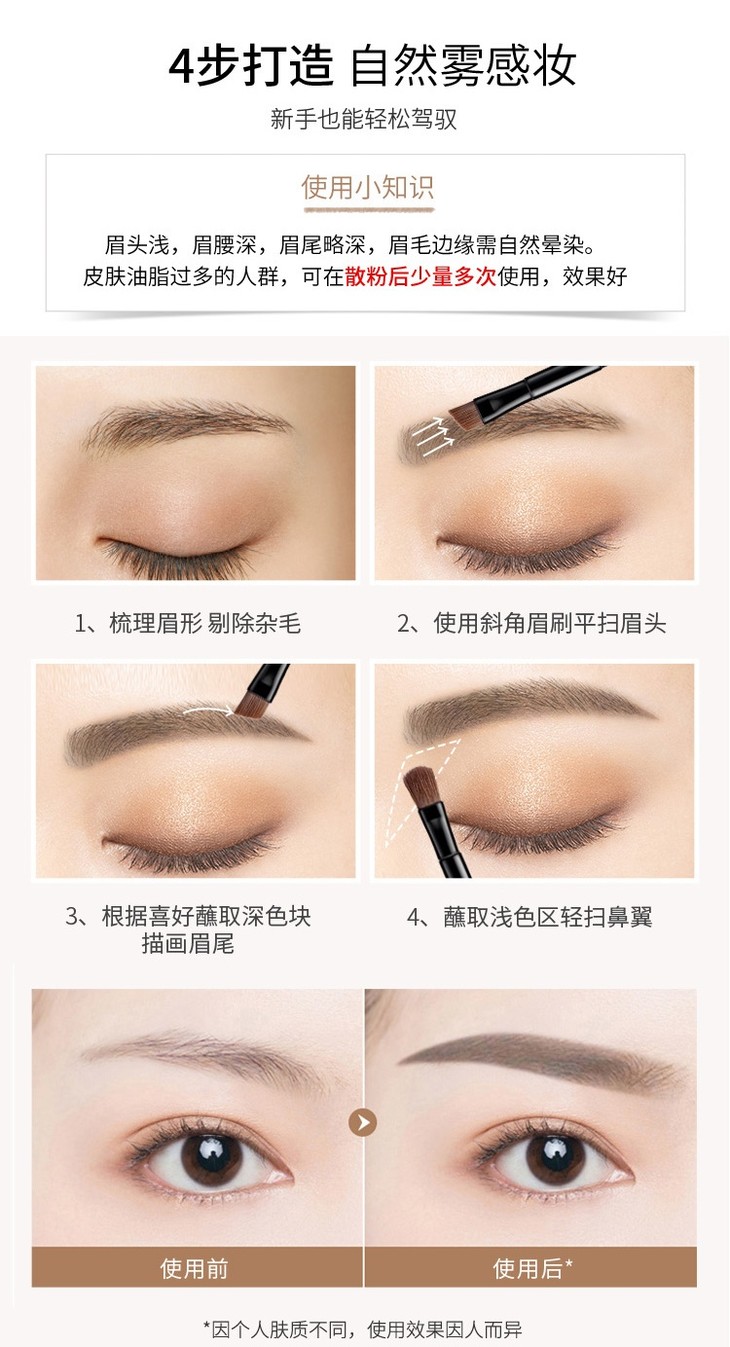 4步打造 自然雾感妆

新手也能轻松驾驭

使用小知识

眉头浅，眉腰深，眉尾略深，眉毛边缘需自然晕染。
皮肤油脂过多的人群，可在散粉后少量多次使用，效果好

1、梳理眉形 剔除杂毛

2、使用斜角眉刷平扫眉头

3、根据喜好蘸取深色块描画眉尾

4、蘸取浅色区轻扫鼻翼

使用前

使用后*

*因个人肤质不同，使用效果因人而异