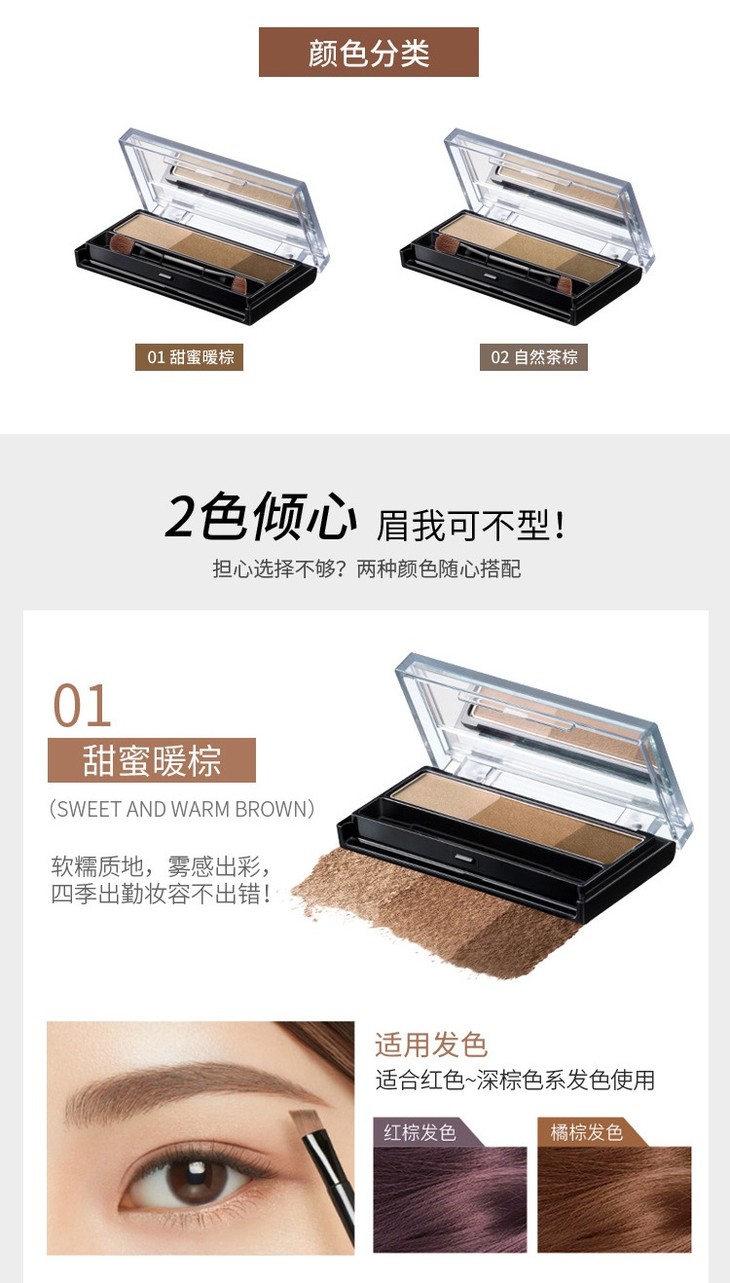 颜色分类

01 甜蜜暖棕

02 自然茶棕

2色倾心 眉我可不型！

担心选择不够？两种颜色随心搭配

01

甜蜜暖棕

（SWEET AND WARM BROWN）

软糯质地，雾感出彩，四季出勤妆容不出错！

适用发色

适合红色~深棕色系发色使用

红棕发色

橘棕发色