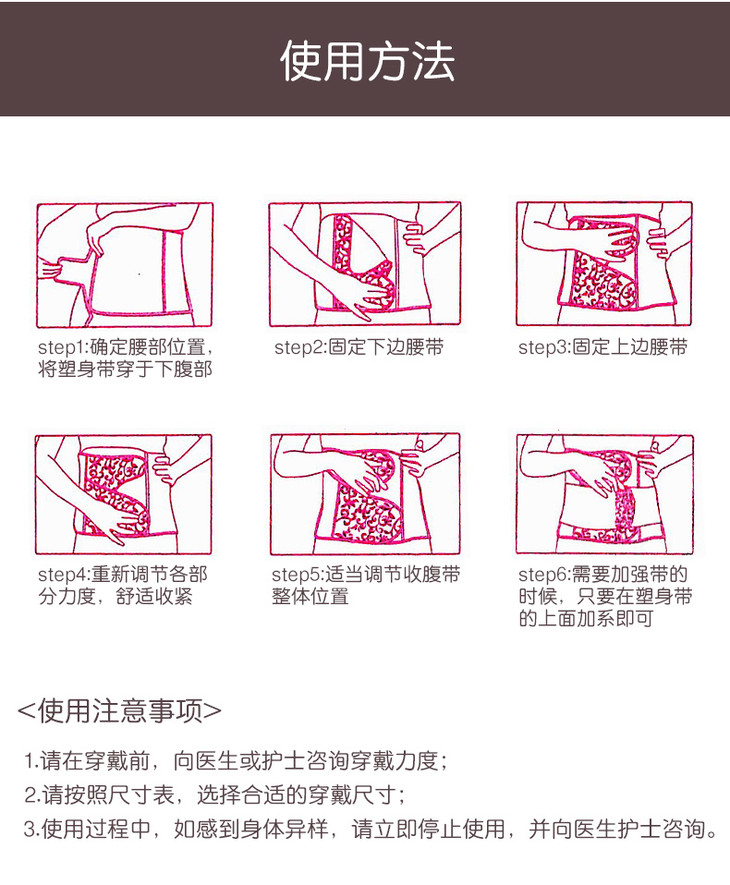 使用方法

step1:确定腰部位置，将塑身带穿于下腹部

step2:固定下边腰带

step3:固定上边腰带

step4:重新调节各部分力度，舒适收紧

step5:适当调节收腹带整体位置

step6:需要加强带的时候，只要在塑身带的上面加系即可

<使用注意事项>

1.请在穿戴前，向医生或护士咨询穿戴力度；

2.请按照尺寸表，选择合适的穿戴尺寸；

3.使用过程中，如感到身体异样，请立即停止使用，并向医生护士咨询。