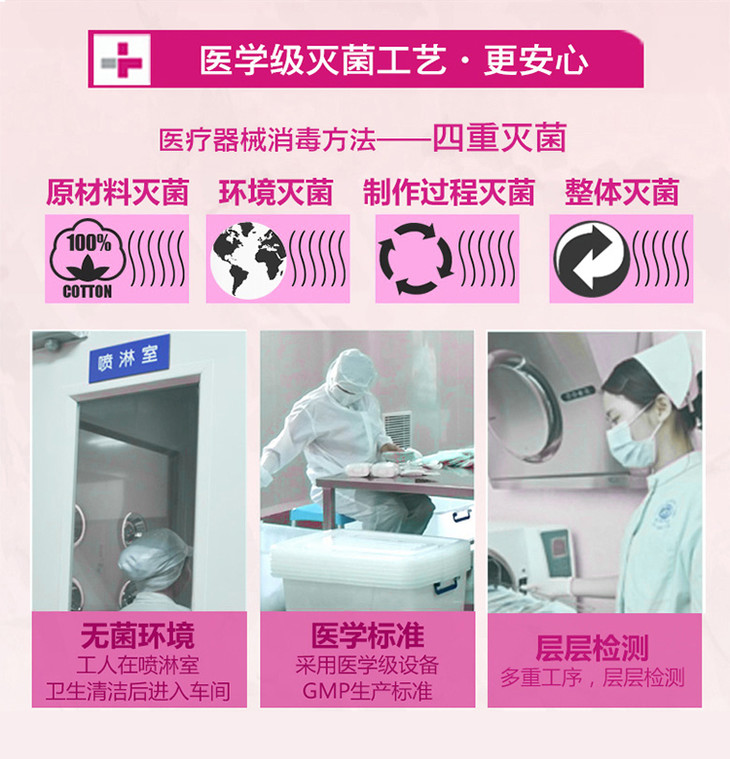 医学级灭菌工艺 · 更安心

医疗器械消毒方法——四重灭菌

原材料灭菌

100%
COTTON

环境灭菌

制作过程灭菌

整体灭菌

喷淋室

无菌环境
工人在喷淋室
卫生清洁后进入车间

医学标准
采用医学级设备
GMP生产标准

层层检测
多重工序，层层检测