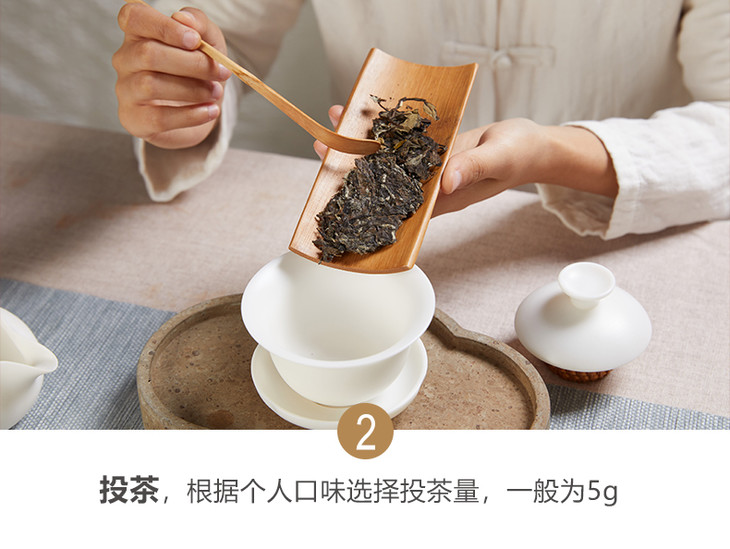 2

投茶，根据个人口味选择投茶量，一般为5g