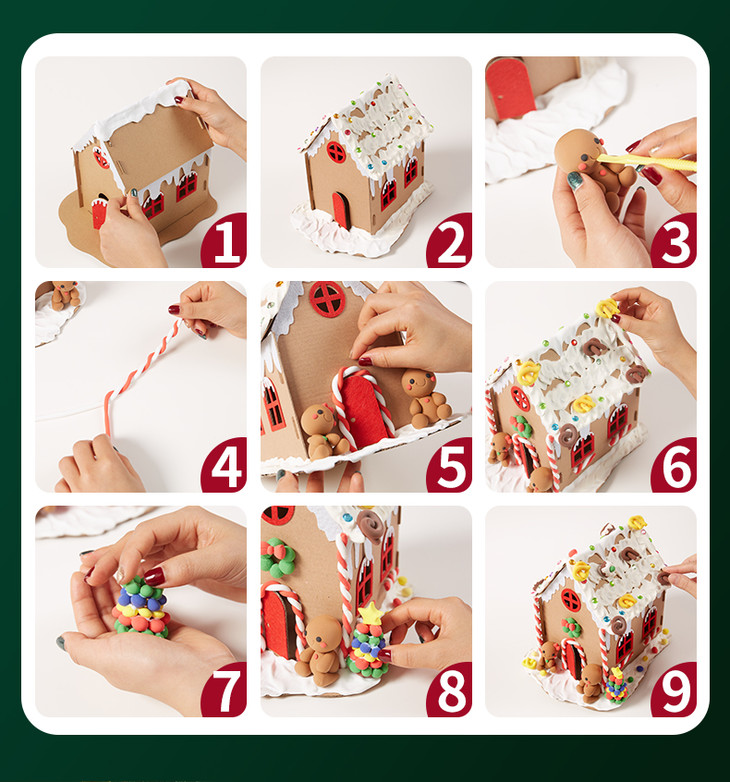 1

2

3

4

5

6

7

8

9