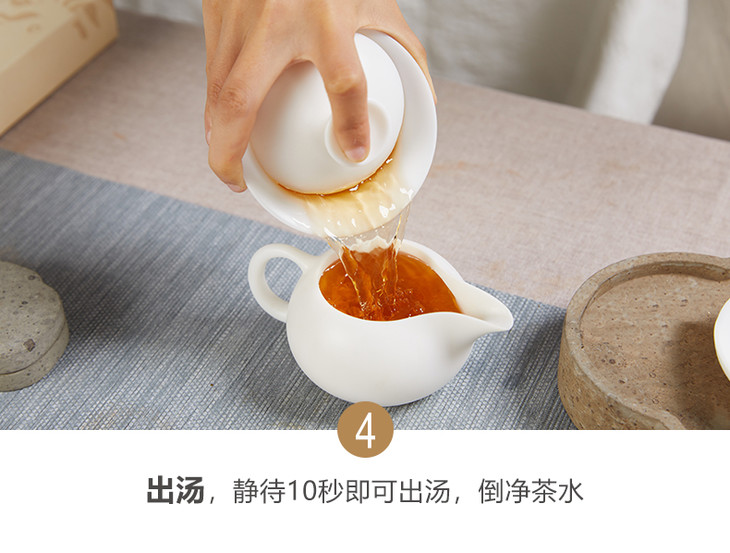 4

出汤，静待10秒即可出汤，倒净茶水