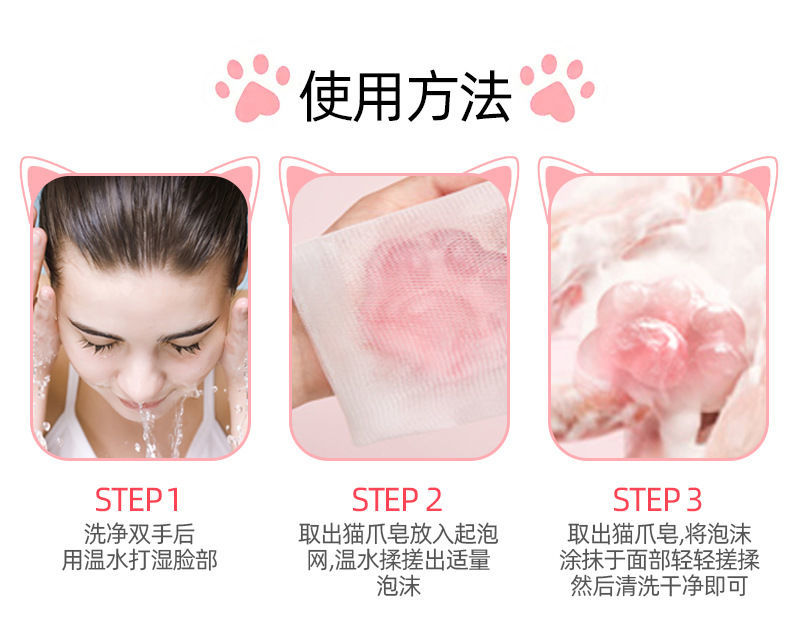 使用方法

STEP 1
洗净双手后
用温水打湿脸部

STEP 2
取出猫爪皂放入起泡网,温水揉搓出适量泡沫

STEP 3
取出猫爪皂,将泡沫涂抹于面部轻轻搓揉然后清洗干净即可