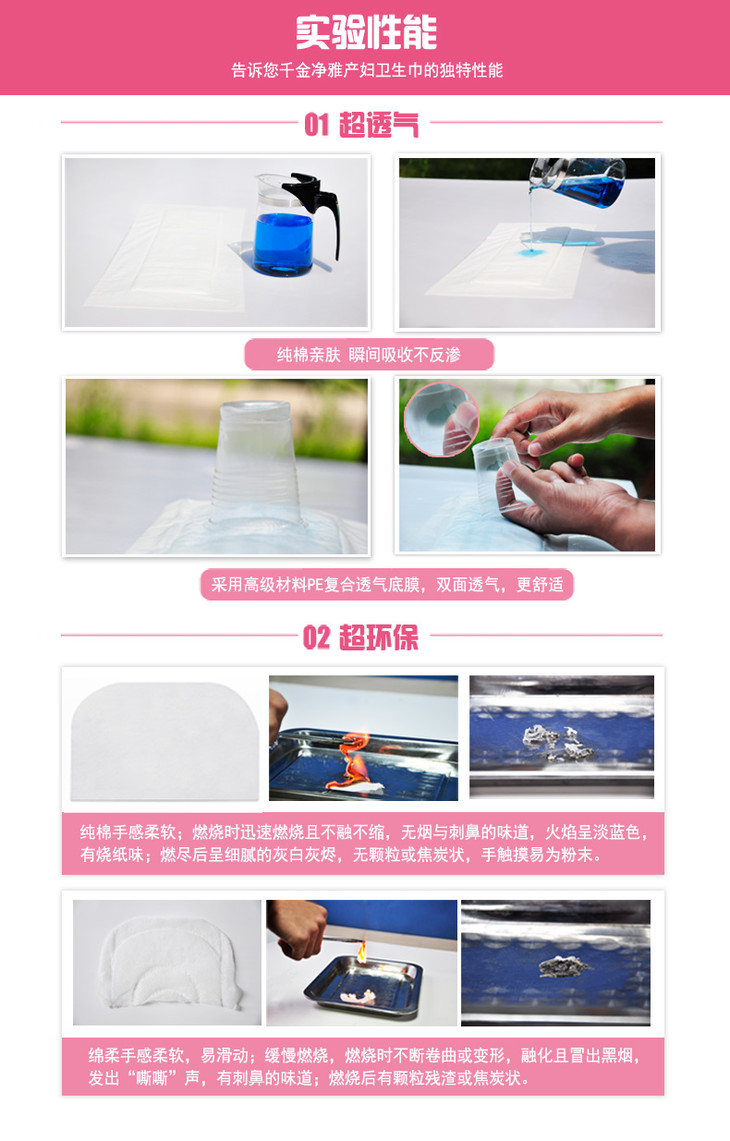 实验性能

告诉您千金净雅产妇卫生巾的独特性能

01 超透气

纯棉亲肤 瞬间吸收不反渗

采用高级材料PE复合透气底膜，双面透气，更舒适

02 超环保

纯棉手感柔软；燃烧时迅速燃烧且不融不缩，无烟与刺鼻的味道，火焰呈淡蓝色，有烧纸味；燃尽后呈细腻的灰白灰烬，无颗粒或焦炭状，手触摸易为粉末。

绵柔手感柔软，易滑动；缓慢燃烧，燃烧时不断卷曲或变形，融化且冒出黑烟，发出“嘶嘶”声，有刺鼻的味道；燃烧后有颗粒残渣或焦炭状。