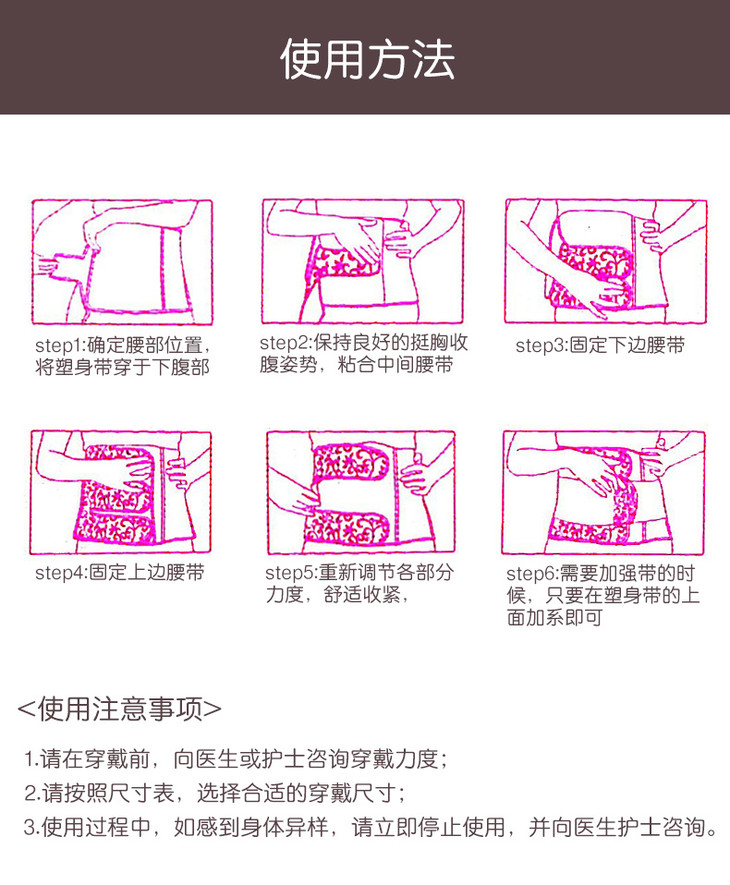 使用方法

step1:确定腰部位置，将塑身带穿于下腹部

step2:保持良好的挺胸收腹姿势，粘合中间腰带

step3:固定下边腰带

step4:固定上边腰带

step5:重新调节各部分力度，舒适收紧，

step6:需要加强带的时候，只要在塑身带的上面加系即可

<使用注意事项>

1.请在穿戴前，向医生或护士咨询穿戴力度；

2.请按照尺寸表，选择合适的穿戴尺寸；

3.使用过程中，如感到身体异样，请立即停止使用，并向医生护士咨询。