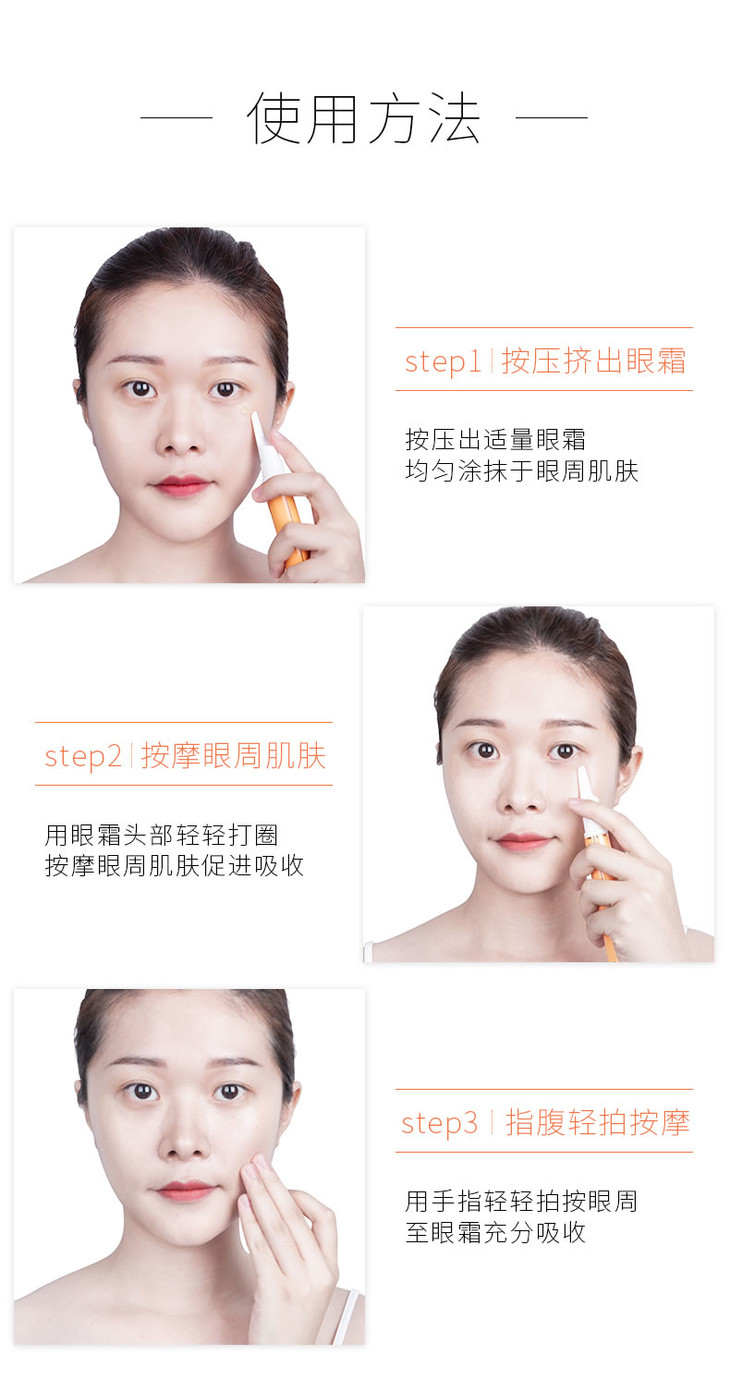 — 使用方法 —

step1 | 按压挤出眼霜

按压出适量眼霜
均匀涂抹于眼周肌肤

step2 | 按摩眼周肌肤

用眼霜头部轻轻打圈
按摩眼周肌肤促进吸收

step3 | 指腹轻拍按摩

用手指轻轻拍按眼周
至眼霜充分吸收