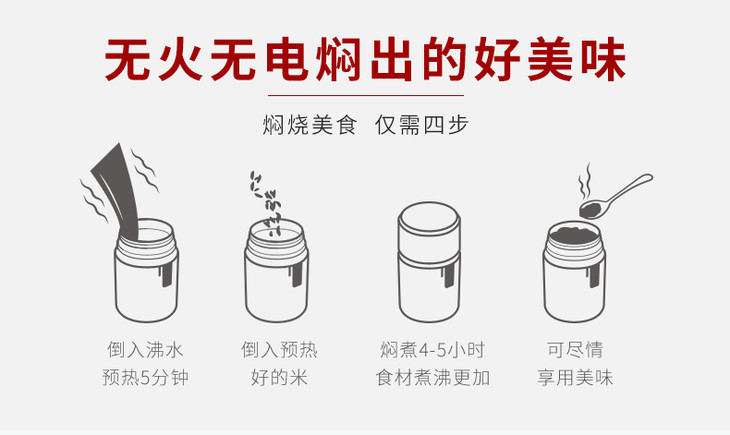 无火无电焖出的好美味

焖烧美食 仅需四步

倒入沸水
预热5分钟

倒入预热
好的米

焖煮4-5小时
食材煮沸更加

可尽情
享用美味