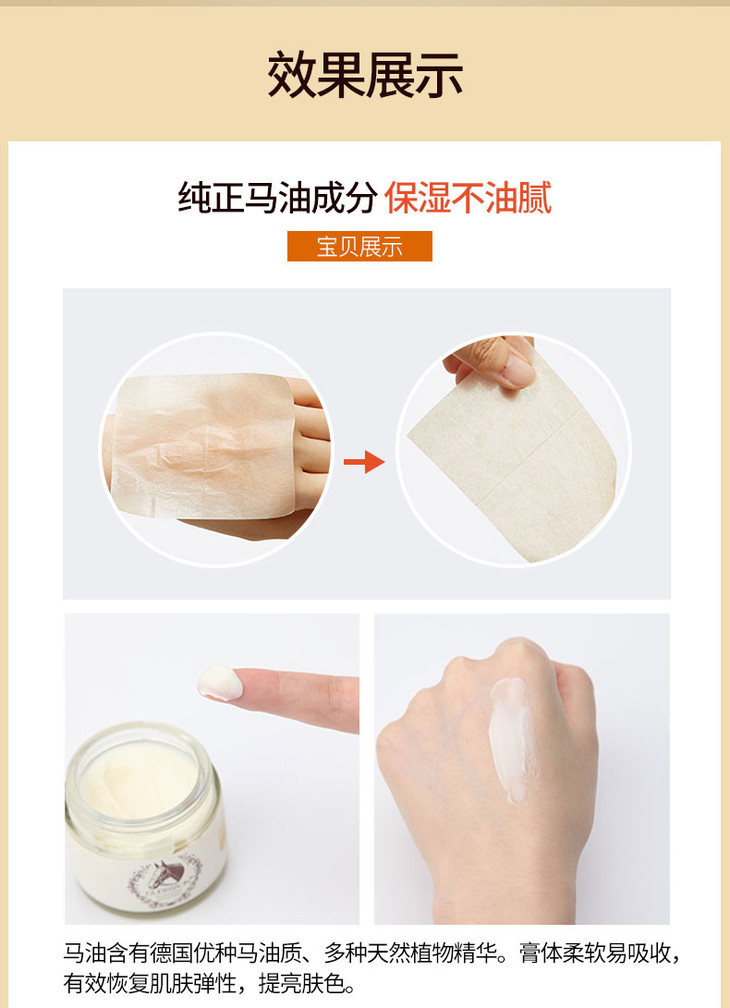 效果展示

纯正马油成分 保湿不油腻

宝贝展示

马油含有德国优种马油质、多种天然植物精华。膏体柔软易吸收，有效恢复肌肤弹性，提亮肤色。