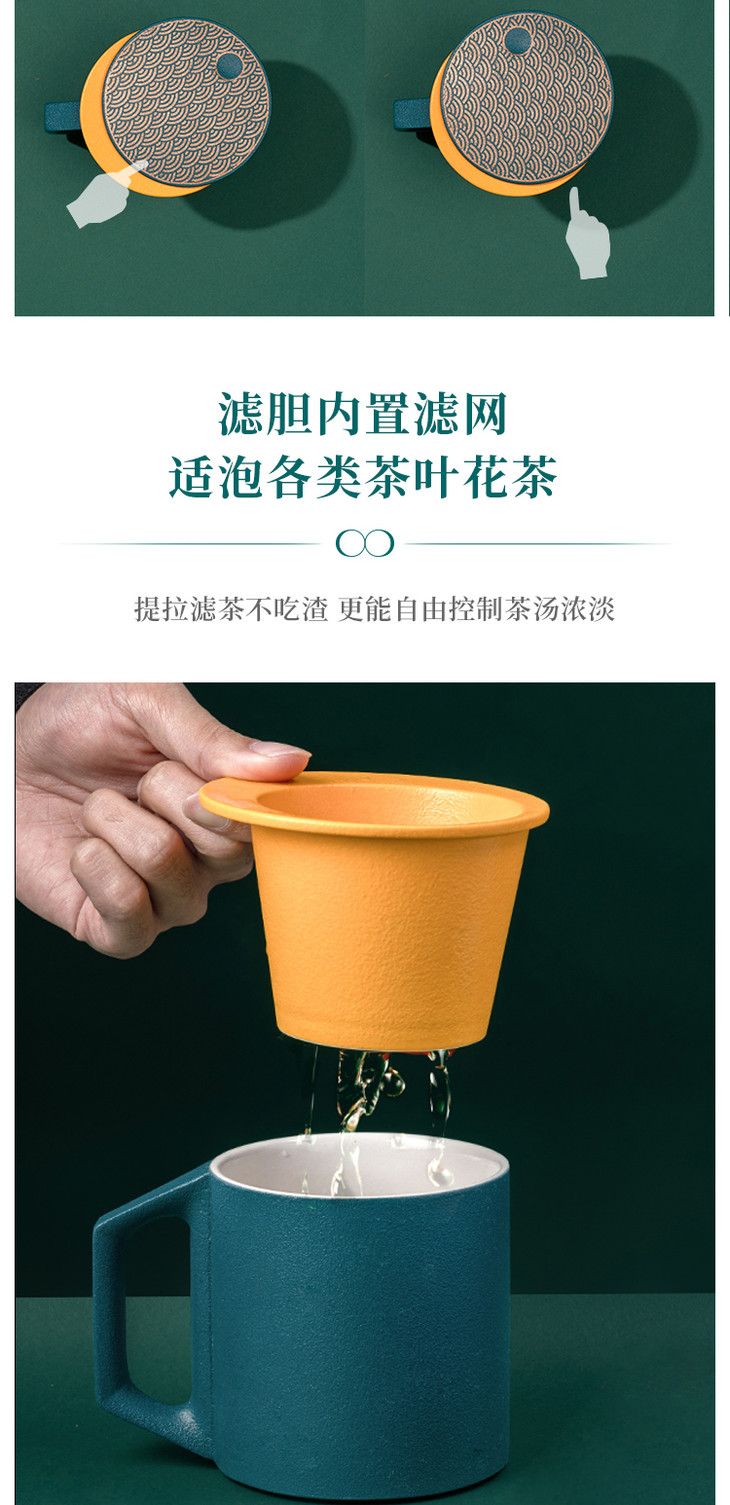 滤胆内置滤网
适泡各类茶叶花茶

提拉滤茶不吃渣 更能自由控制茶汤浓淡