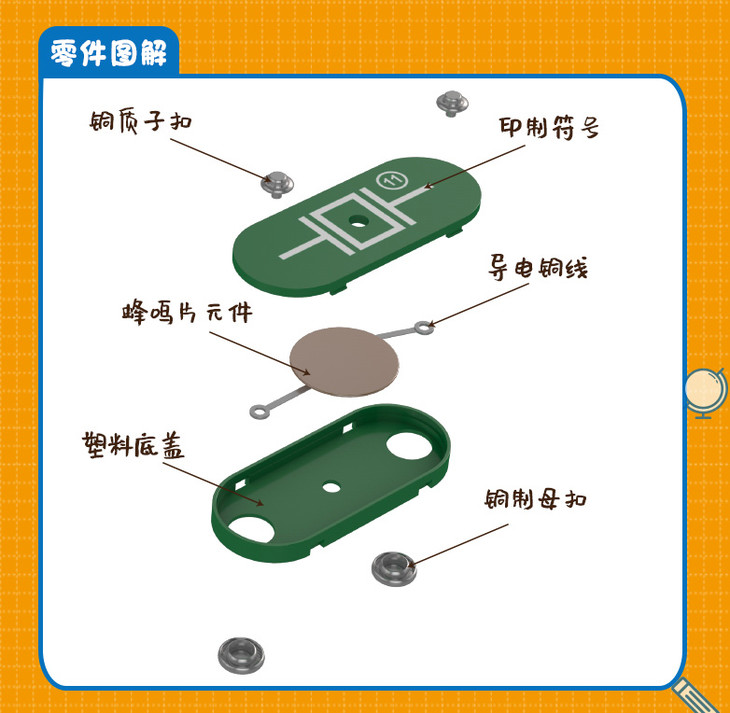 零件图解

铜质子扣

印制符号

11

导电铜线

蜂鸣片元件

塑料底盖

铜制母扣