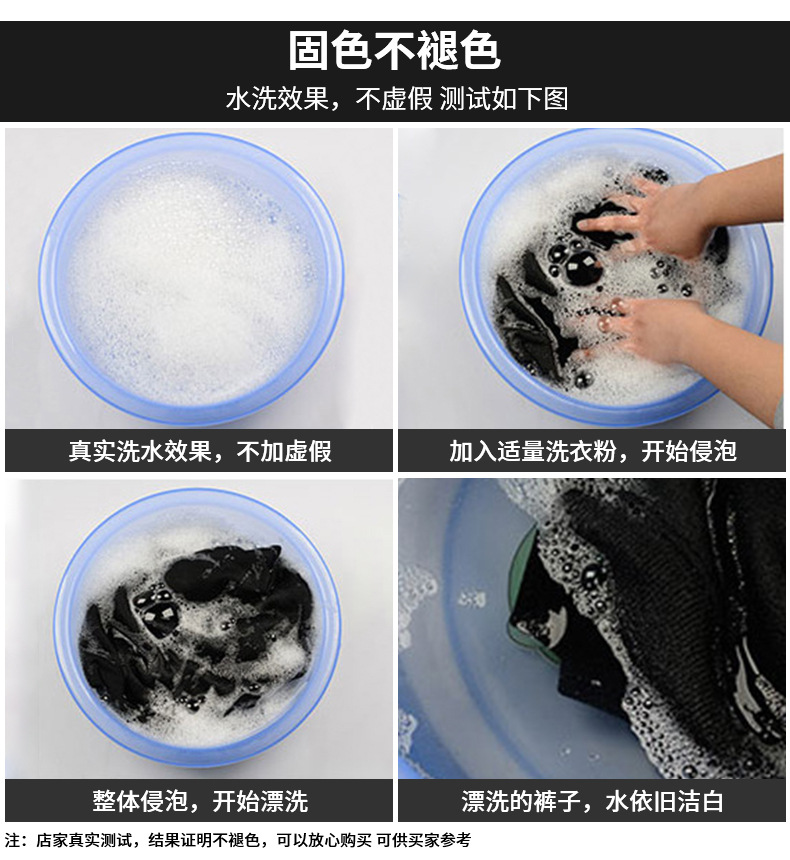 固色不褪色
水洗效果，不虚假 测试如下图

真实洗水效果，不加虚假

加入适量洗衣粉，开始侵泡

整体侵泡，开始漂洗

漂洗的裤子，水依旧洁白

注：店家真实测试，结果证明不褪色，可以放心购买 可供买家参考