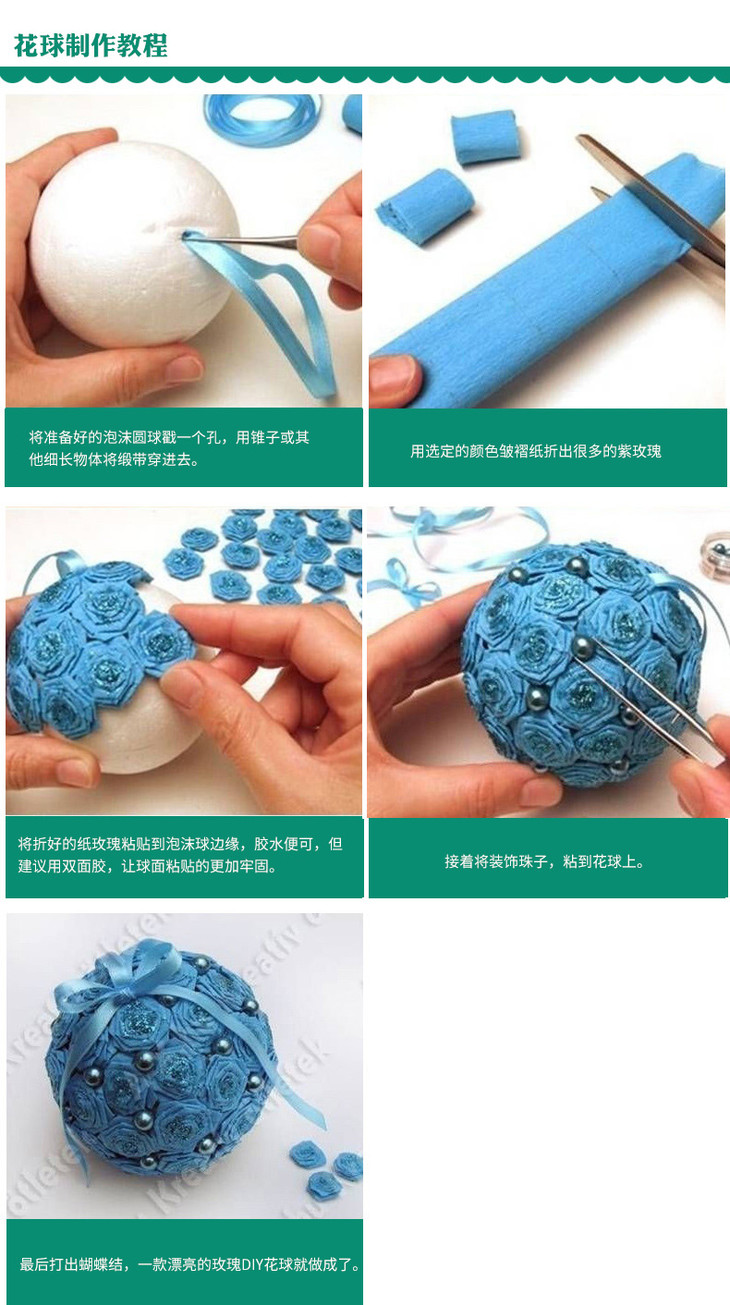 花球制作教程

将准备好的泡沫圆球戳一个孔，用锥子或其他细长物体将缎带穿进去。

用选定的颜色皱褶纸折出很多的紫玫瑰

将折好的纸玫瑰粘贴到泡沫球边缘，胶水便可，但建议用双面胶，让球面粘贴的更加牢固。

接着将装饰珠子，粘到花球上。

最后打出蝴蝶结，一款漂亮的玫瑰DIY花球就做成了。