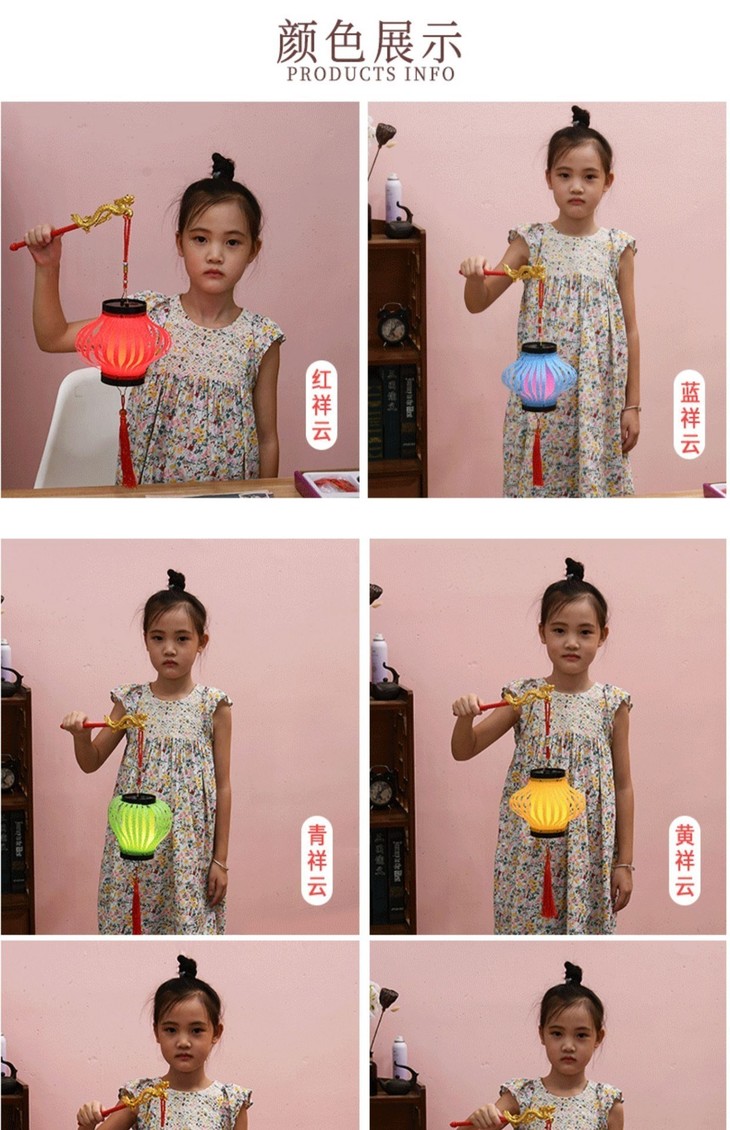 颜色展示
PRODUCTS INFO

红祥云

蓝祥云

青祥云

黄祥云