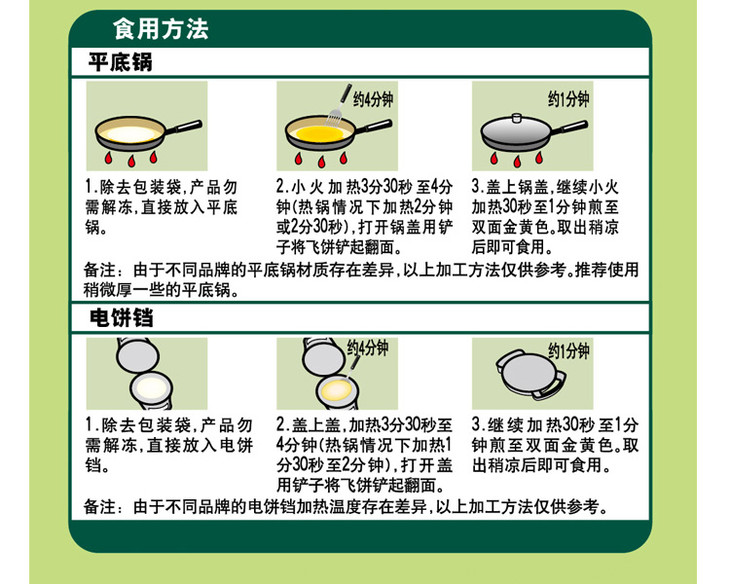 食用方法

平底锅

约4分钟

约1分钟

1.除去包装袋,产品勿需解冻,直接放入平底锅。

2.小火加热3分30秒至4分钟(热锅情况下加热2分钟或2分30秒),打开锅盖用铲子将飞饼铲起翻面。

3.盖上锅盖,继续小火加热30秒至1分钟煎至双面金黄色。取出稍凉后即可食用。

备注:由于不同品牌的平底锅材质存在差异,以上加工方法仅供参考。推荐使用稍微厚一些的平底锅。

电饼铛

约4分钟

约1分钟

1.除去包装袋,产品勿需解冻,直接放入电饼铛。

2.盖上盖,加热3分30秒至4分钟(热锅情况下加热1分30秒至2分钟),打开盖用铲子将飞饼铲起翻面。

3.继续加热30秒至1分钟煎至双面金黄色。取出稍凉后即可食用。

备注:由于不同品牌的电饼铛加热温度存在差异,以上加工方法仅供参考。