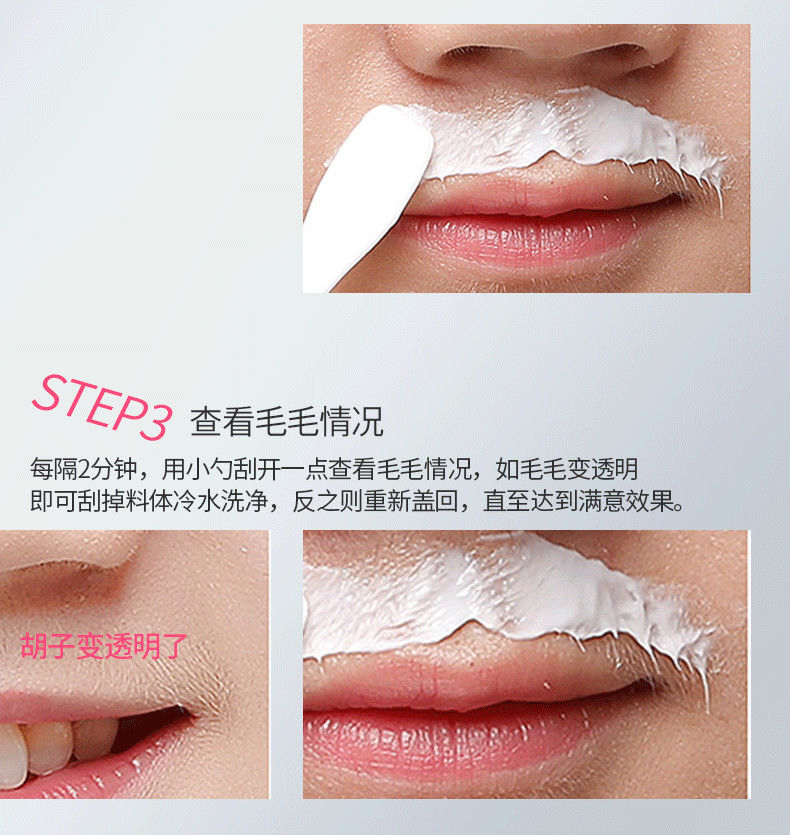 STEP3 查看毛毛情况

每隔2分钟，用小勺刮开一点查看毛毛情况，如毛毛变透明即可刮掉料体冷水洗净，反之则重新盖回，直至达到满意效果。

胡子变透明了