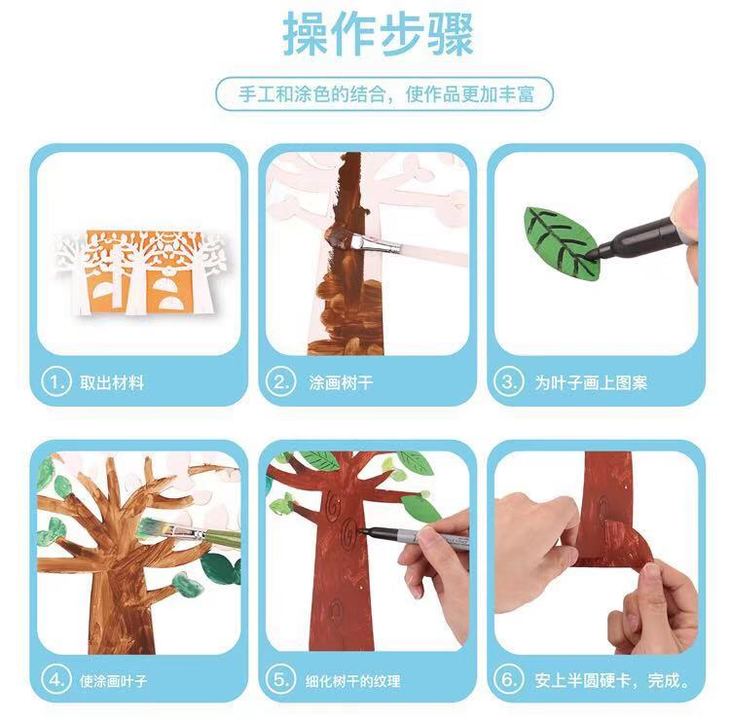 操作步骤

手工和涂色的结合，使作品更加丰富

1. 取出材料

2. 涂画树干

3. 为叶子画上图案

4. 使涂画叶子

5. 细化树干的纹理

6. 安上半圆硬卡，完成。