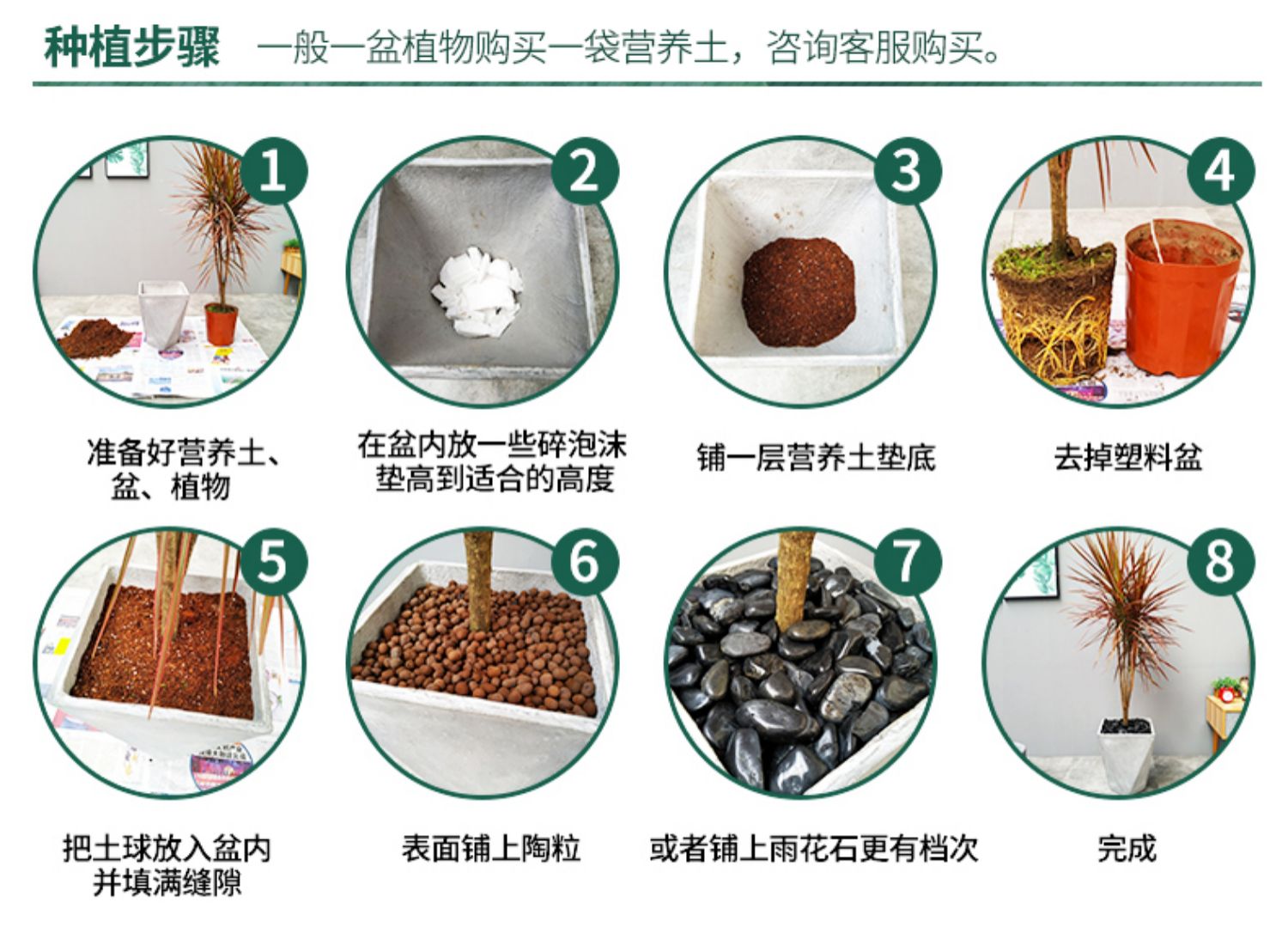 种植步骤 一般一盆植物购买一袋营养土，咨询客服购买。

1
准备好营养土、盆、植物

2
在盆内放一些碎泡沫垫高到适合的高度

3
铺一层营养土垫底

4
去掉塑料盆

5
把土球放入盆内并填满缝隙

6
表面铺上陶粒

7
或者铺上雨花石更有档次

8
完成