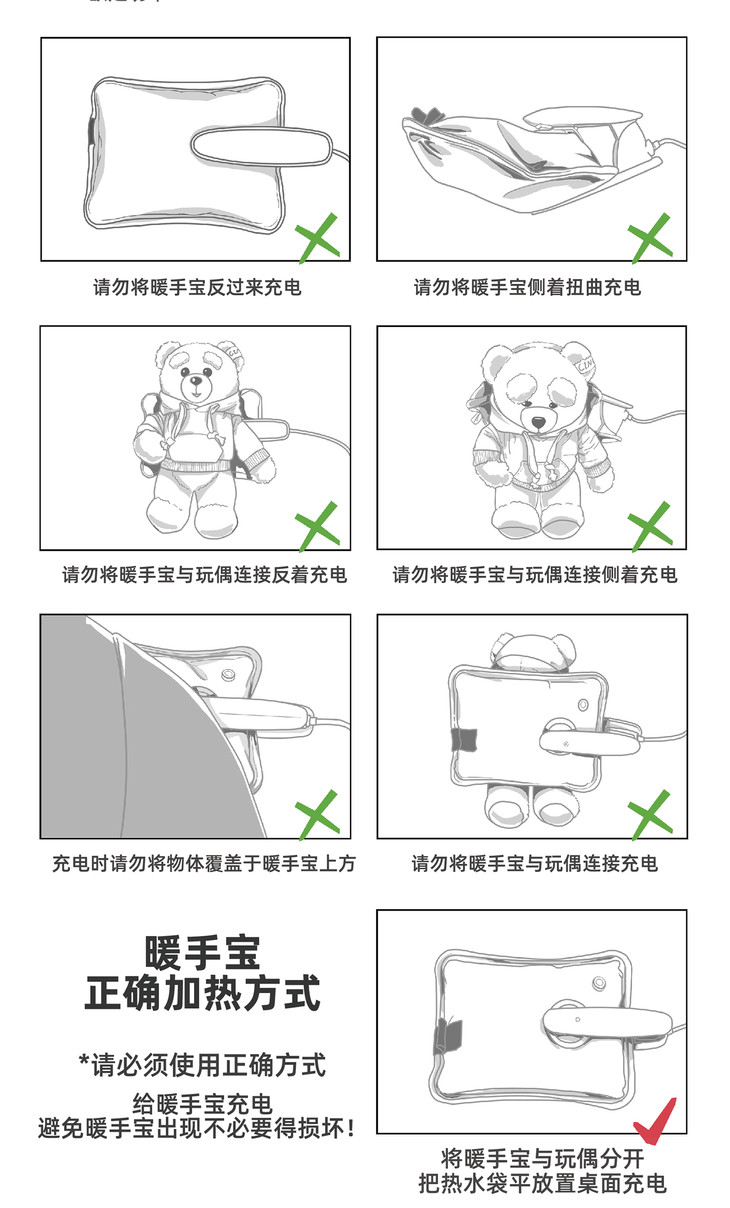 请勿将暖手宝反过来充电

请勿将暖手宝侧着扭曲充电

请勿将暖手宝与玩偶连接反着充电

请勿将暖手宝与玩偶连接侧着充电

充电时请勿将物体覆盖于暖手宝上方

请勿将暖手宝与玩偶连接充电

暖手宝
正确加热方式

*请必须使用正确方式

给暖手宝充电
避免暖手宝出现不必要得损坏！

将暖手宝与玩偶分开
把热水袋平放置桌面充电