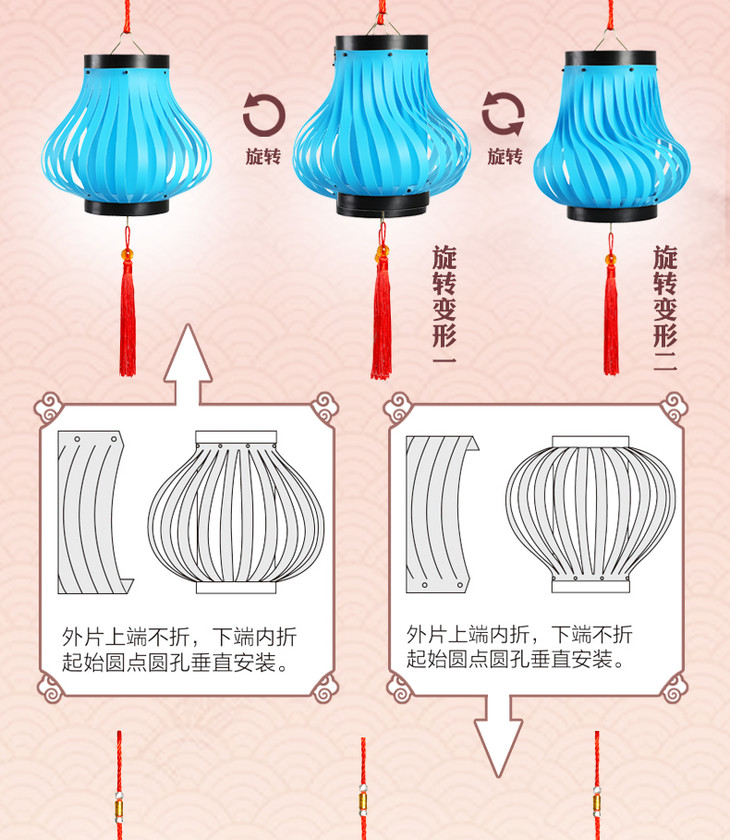 旋转

旋转

旋转变形一

旋转变形二

外片上端不折，下端内折
起始圆点圆孔垂直安装。

外片上端内折，下端不折
起始圆点圆孔垂直安装。