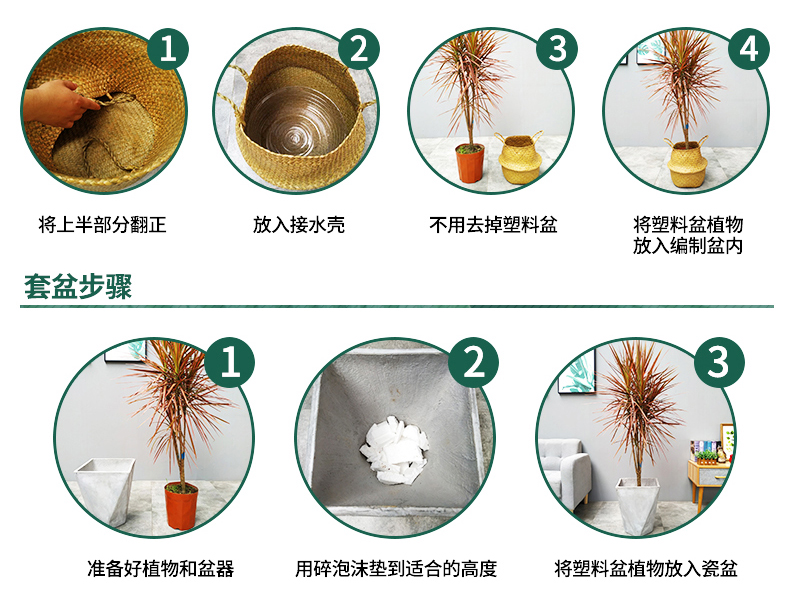 1
将上半部分翻正

2
放入接水壳

3
不用去掉塑料盆

4
将塑料盆植物放入编制盆内

套盆步骤

1
准备好植物和盆器

2
用碎泡沫垫到适合的高度

3
将塑料盆植物放入瓷盆