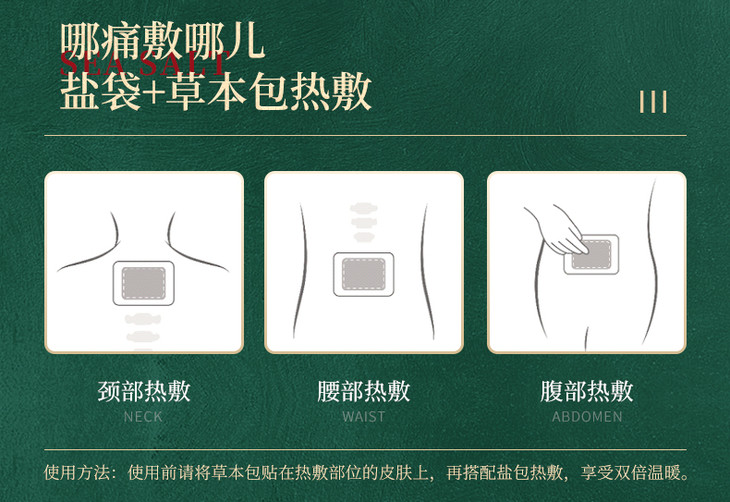 哪痛敷哪儿
SEA SALT
盐袋+草本包热敷

III

颈部热敷
NECK

腰部热敷
WAIST

腹部热敷
ABDOMEN

使用方法：使用前请将草本包贴在热敷部位的皮肤上，再搭配盐包热敷，享受双倍温暖。