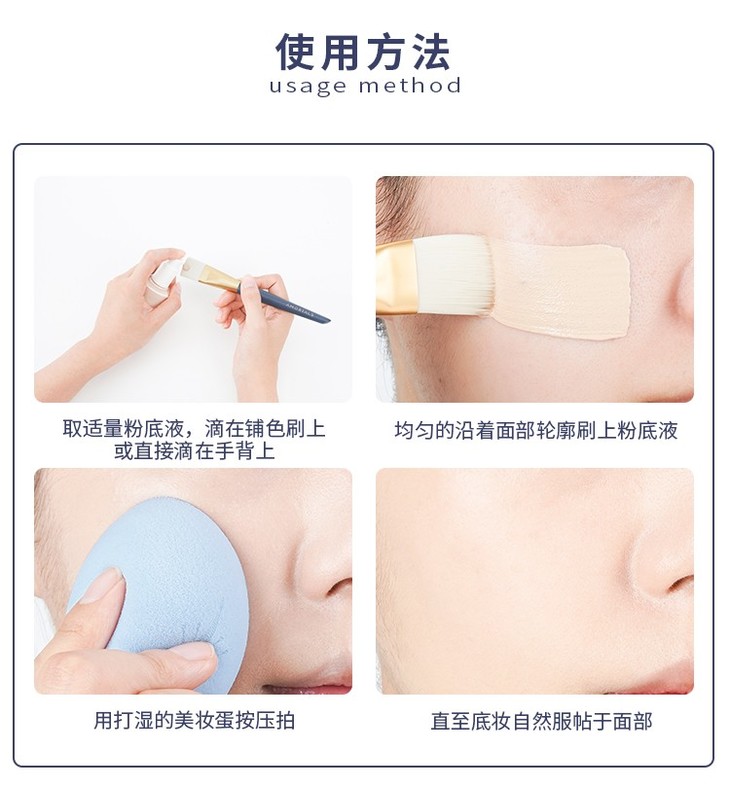 使用方法
usage method

取适量粉底液，滴在铺色刷上或直接滴在手背上

均匀的沿着面部轮廓刷上粉底液

用打湿的美妆蛋按压拍

直至底妆自然服帖于面部